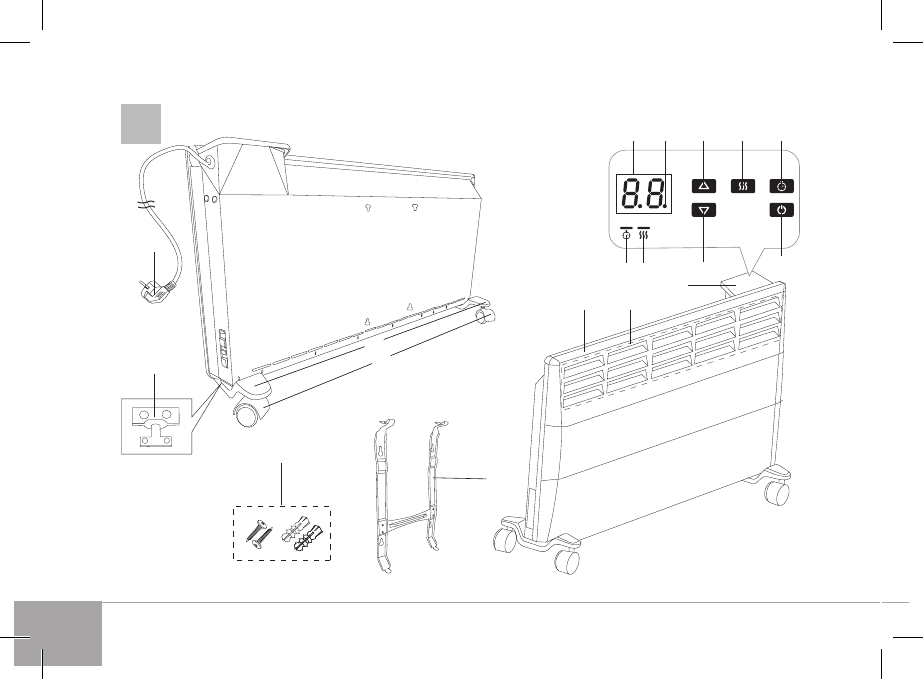 8.8.