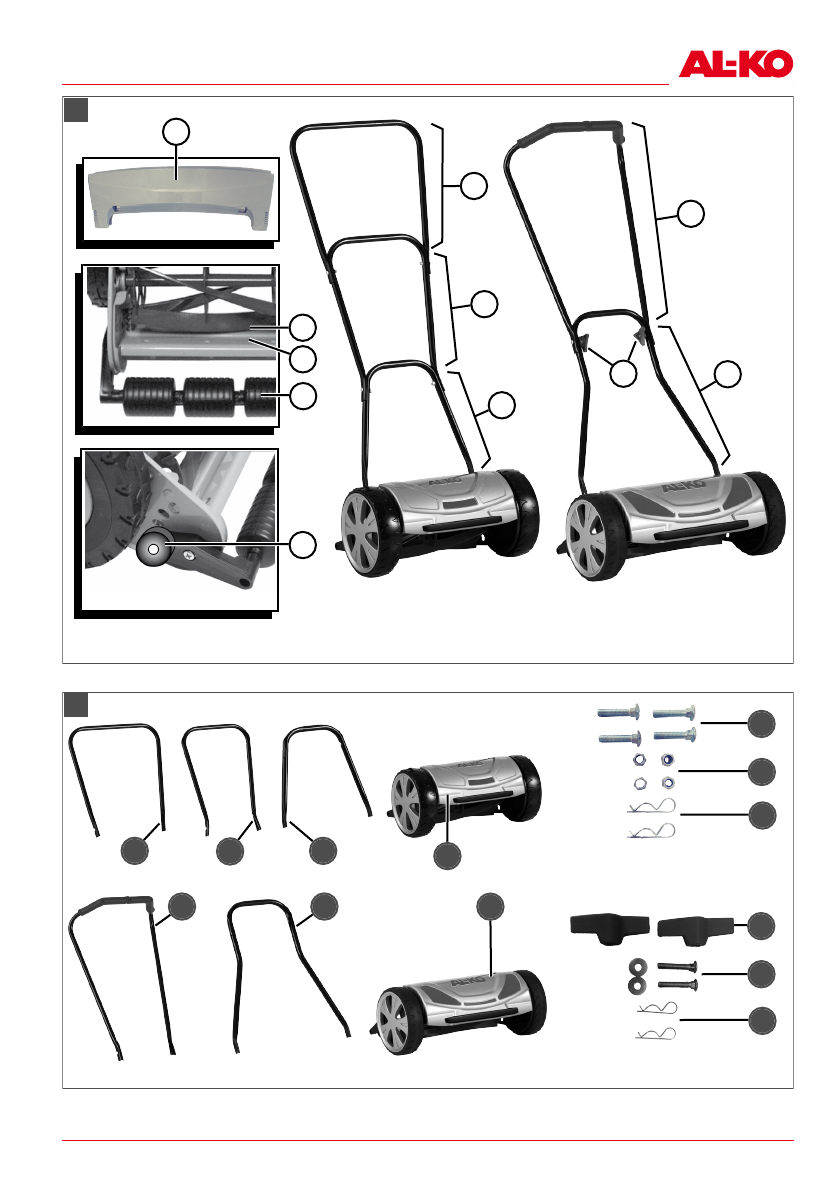 AL-KO

AL-KO

AL-KO

AL-KO

AL-KO