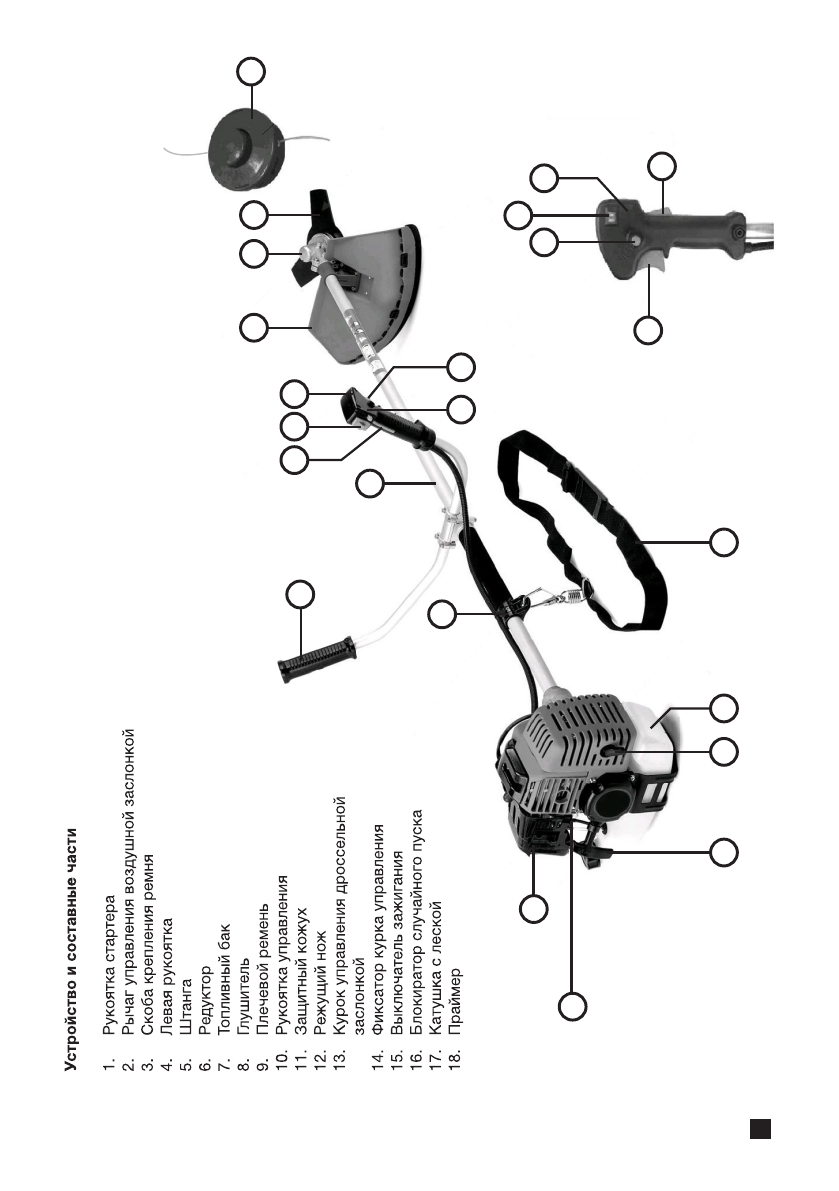 Устройство и составные части

1. Рукоятка стартера
2. Рычаг управления воздушной заслонкой
3. Скоба крепления ремня
4. Левая рукоятка
5. Штанга
6. Редуктор
7. Топливный бак
8. Глушитель
9. Плечевой ремень
10. Рукоятка управления
11. Защитный кожух
12. Режущий нож
13. Курок управления дроссельной заслонкой
14. Фиксатор курка управления
15. Выключатель зажигания
16. Блокиратор случайного пуска
17. Катушка с леской
18. Праймер