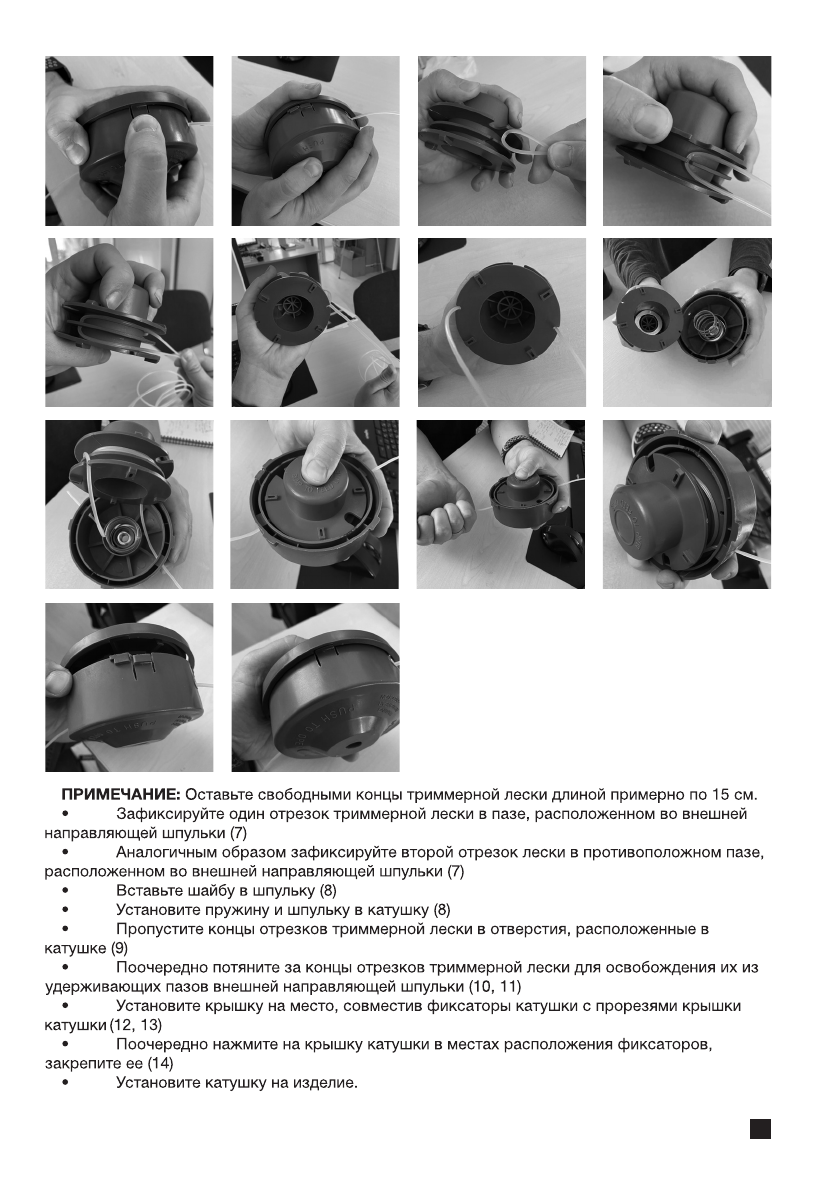 ПРИМЕЧАНИЕ: Оставьте свободными концы триммерной лески длиной примерно по 15 см.

• Зафиксируйте один отрезок триммерной лески в пазе, расположенном во внешней направляющей шпульки (7)

• Аналогичным образом зафиксируйте второй отрезок лески в противоположном пазе, расположенном во внешней направляющей шпульки (7)

• Вставьте шайбу в шпульку (8)

• Установите пружину и шпульку в катушку (8)

• Пропустите концы отрезков триммерной лески в отверстия, расположенные в катушке (9)

• Поочередно потяните за концы отрезков триммерной лески для освобождения их из удерживающих пазов внешней направляющей шпульки (10, 11)

• Установите крышку на место, совместив фиксаторы катушки с прорезями крышки катушки (12, 13)

• Поочередно нажмите на крышку катушки в местах расположения фиксаторов, закрепите ее (14)

• Установите катушку на изделие.