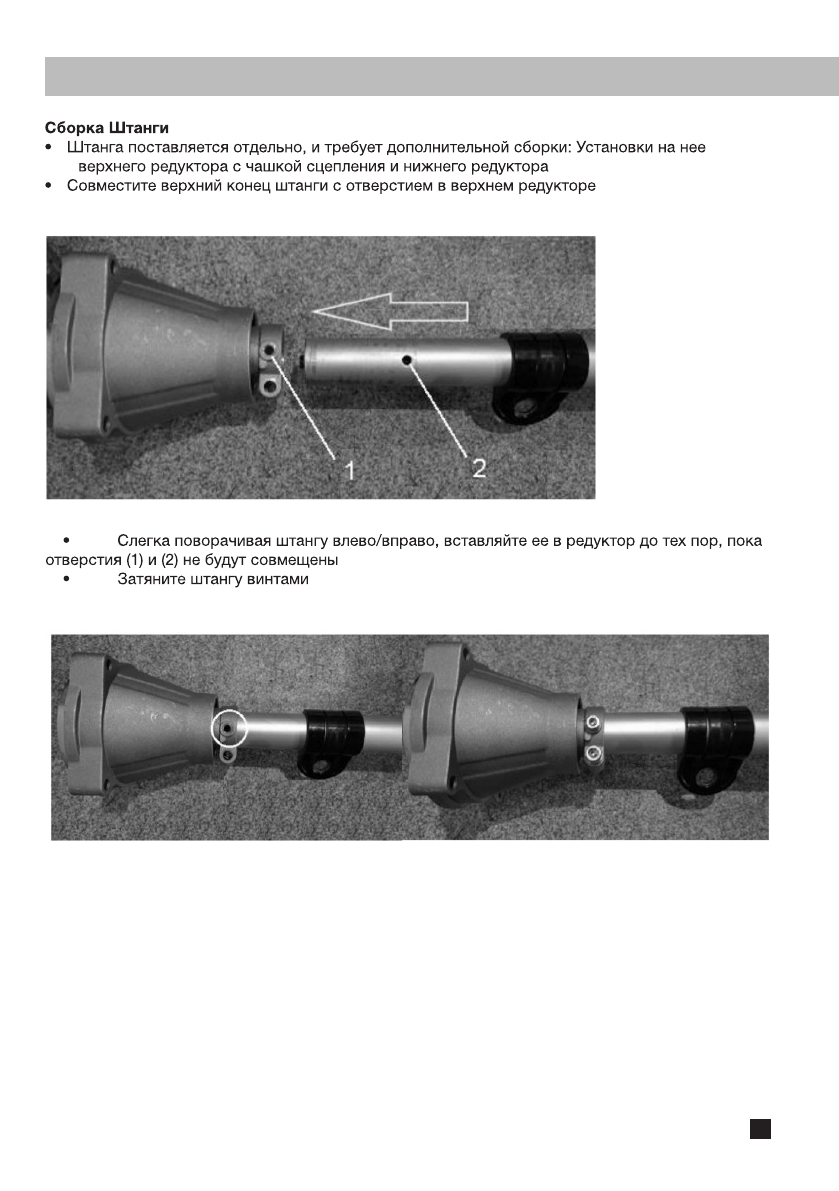 Сборка Штанги
• Штанга поставляется отдельно, и требует дополнительной сборки: Установки на нее верхнего редуктора с чашкой сцепления и нижнего редуктора
• Совместите верхний конец штанги с отверстием в верхнем редукторе

1
2

• Слегка поворачивая штангу влево/вправо, вставляйте ее в редуктор до тех пор, пока отверстия (1) и (2) не будут совмещены
• Затяните штангу винтами