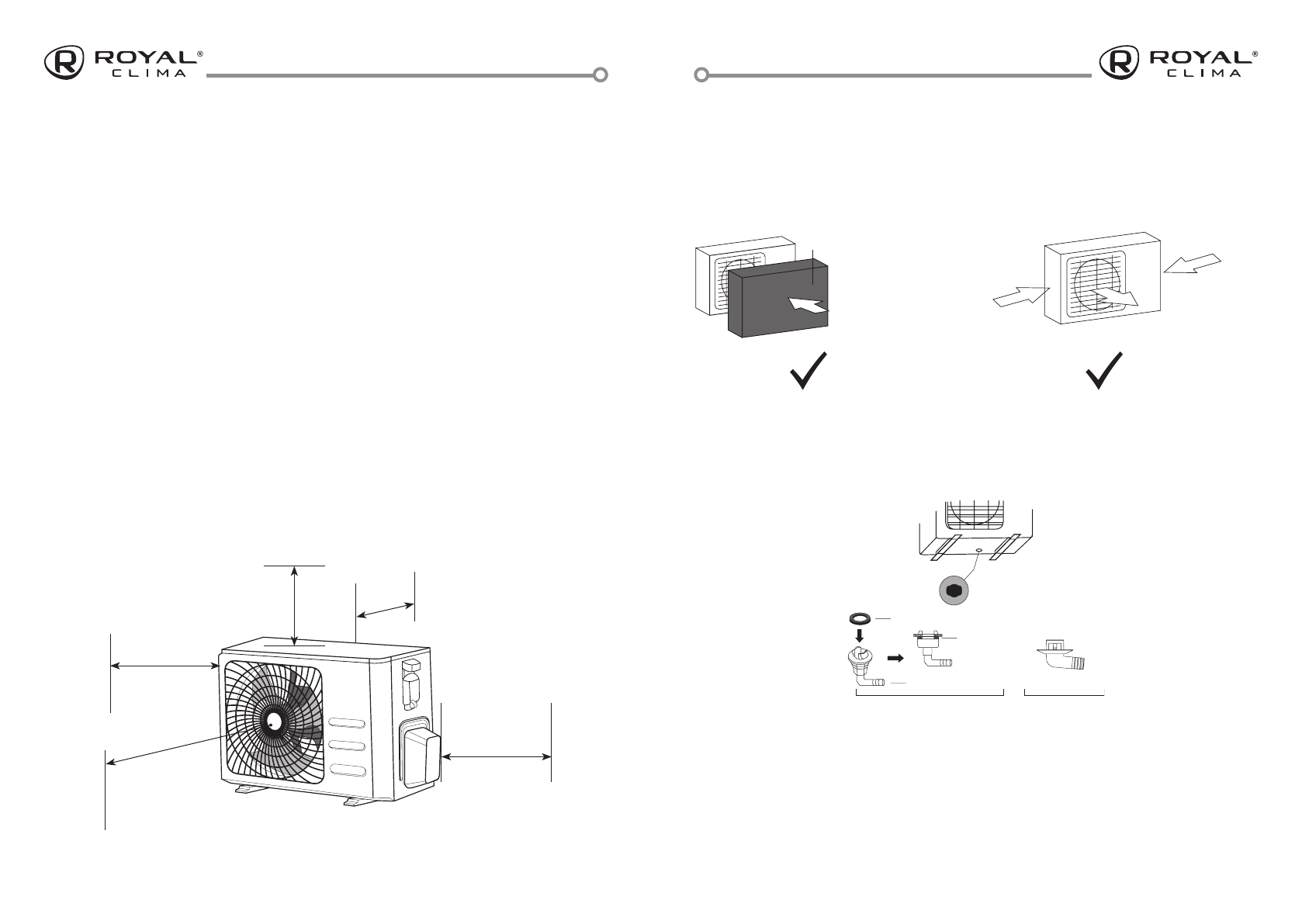 ROYAL® CLIMA

ROYAL® CLIMA