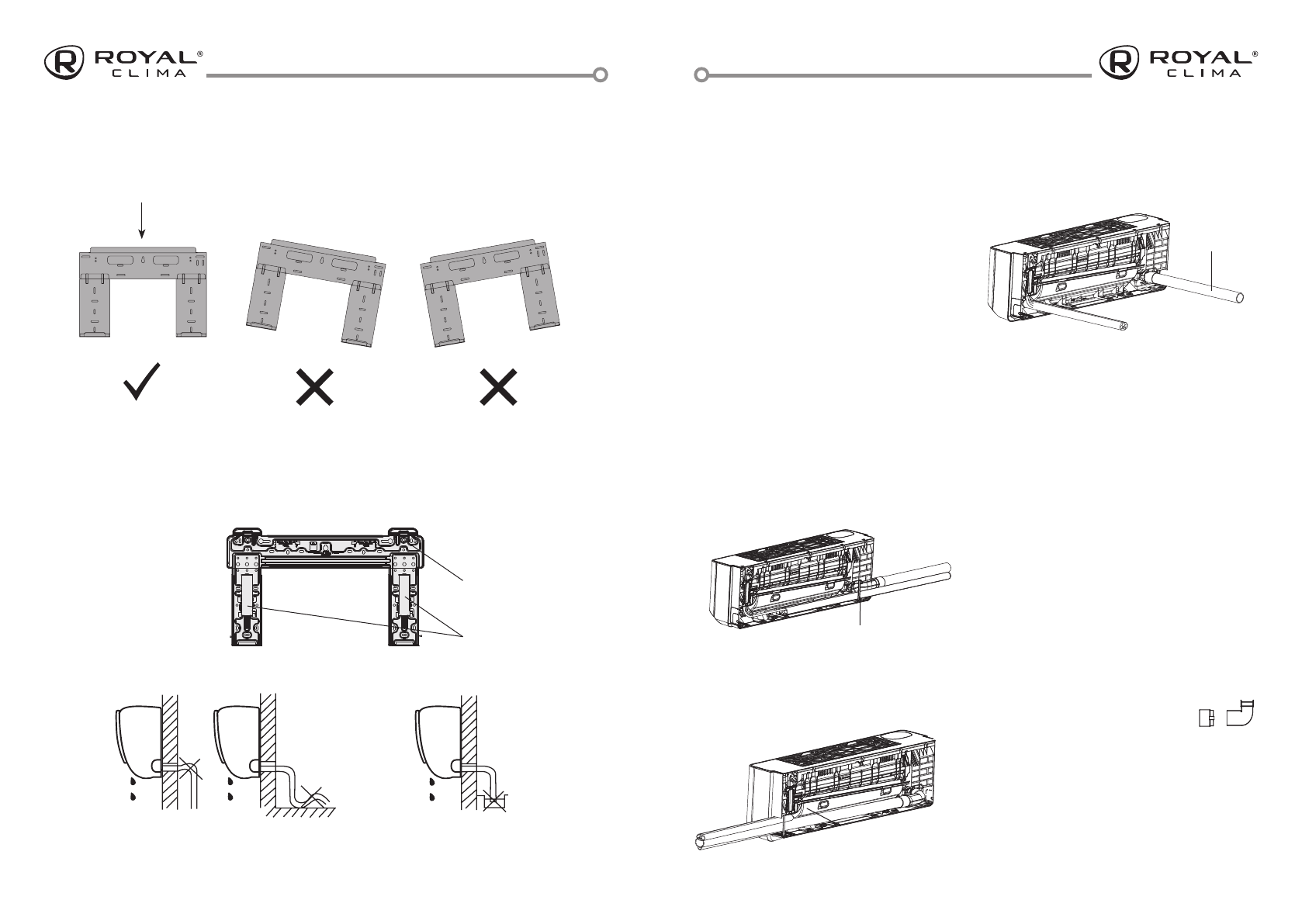 ROYAL® CLIMA

ROYAL® CLIMA