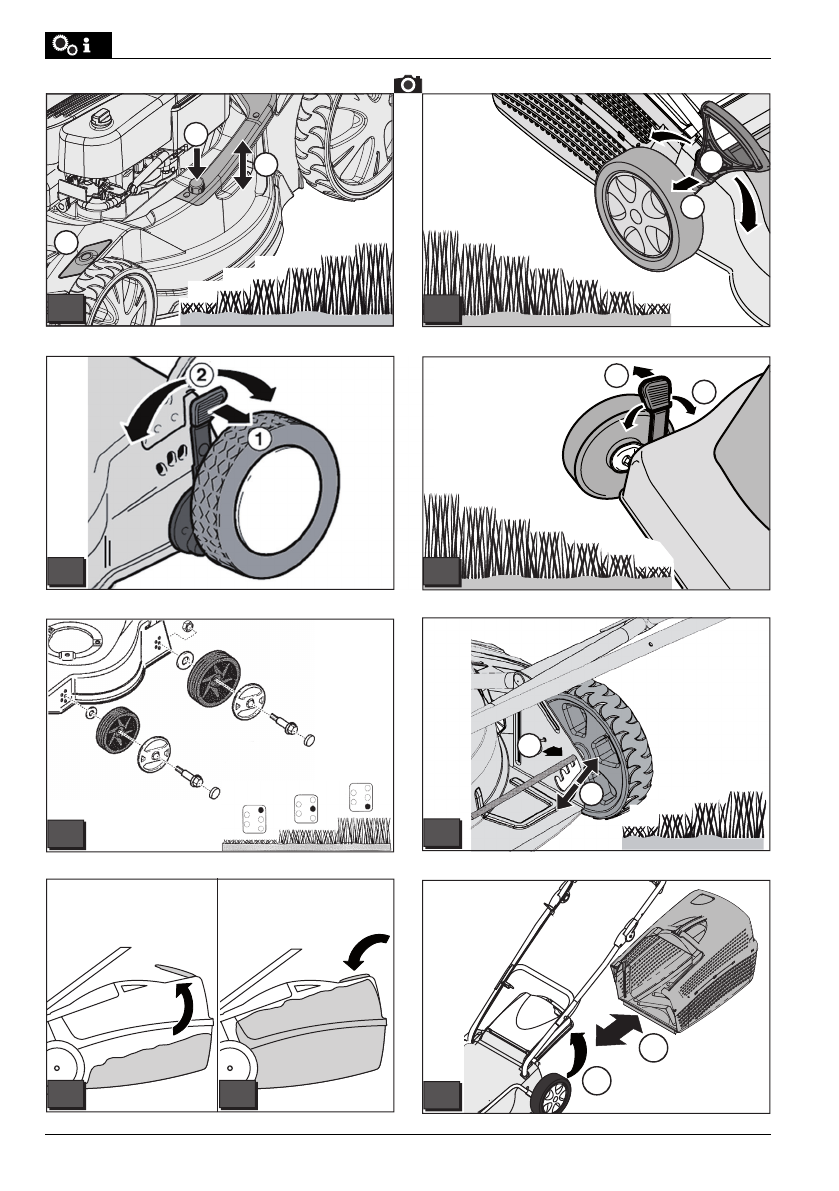 2
1