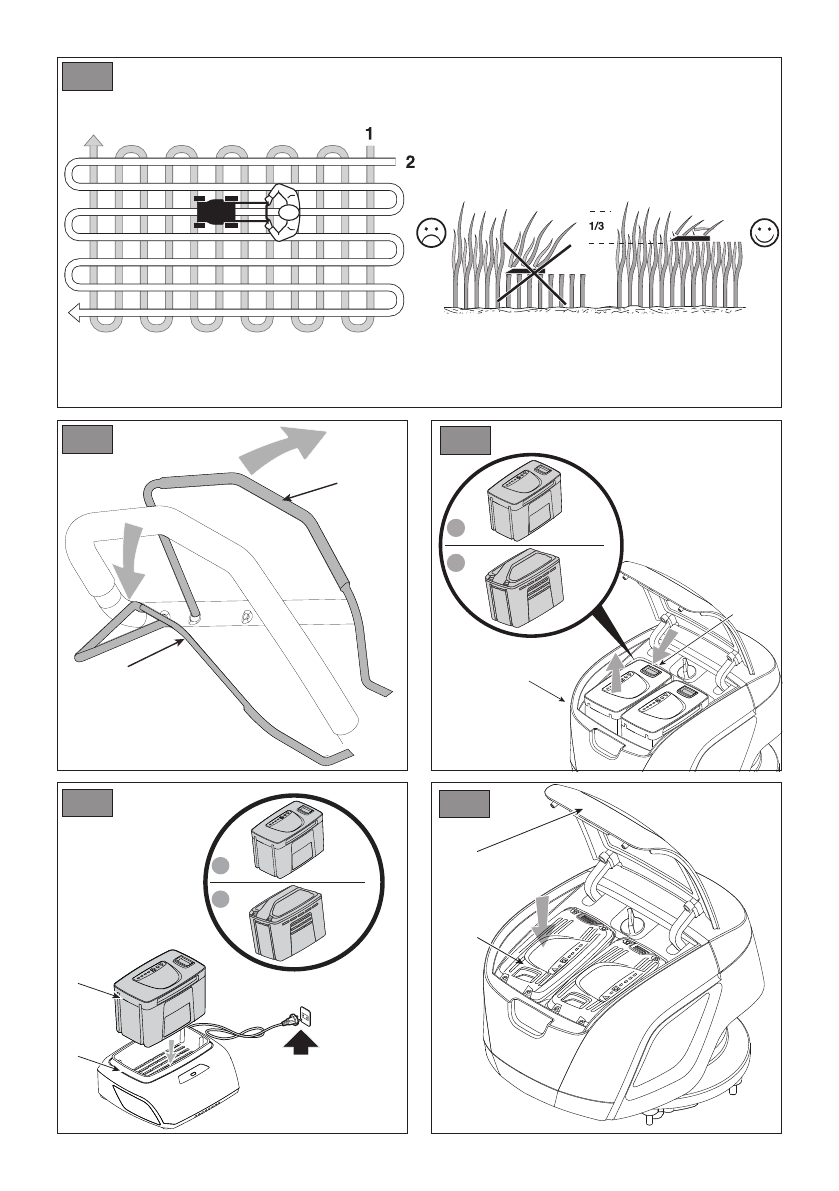 1
2
1/3