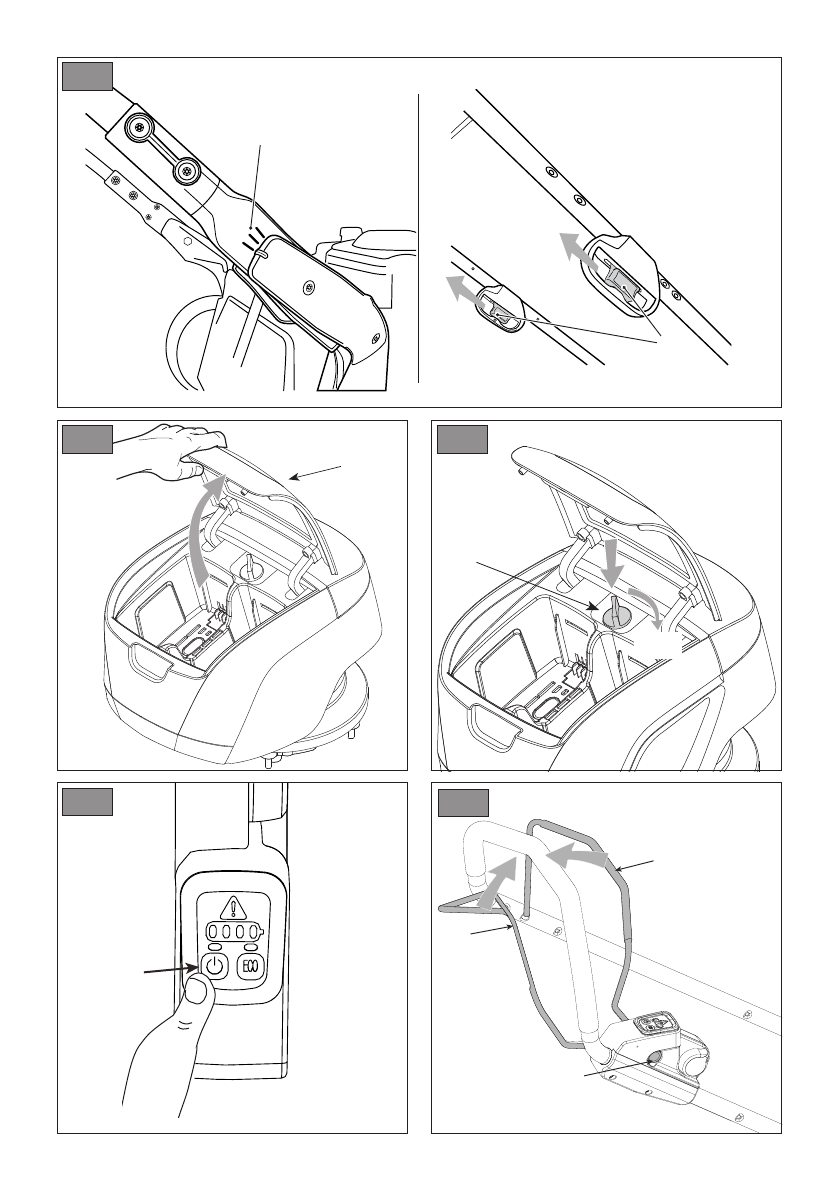 ECO