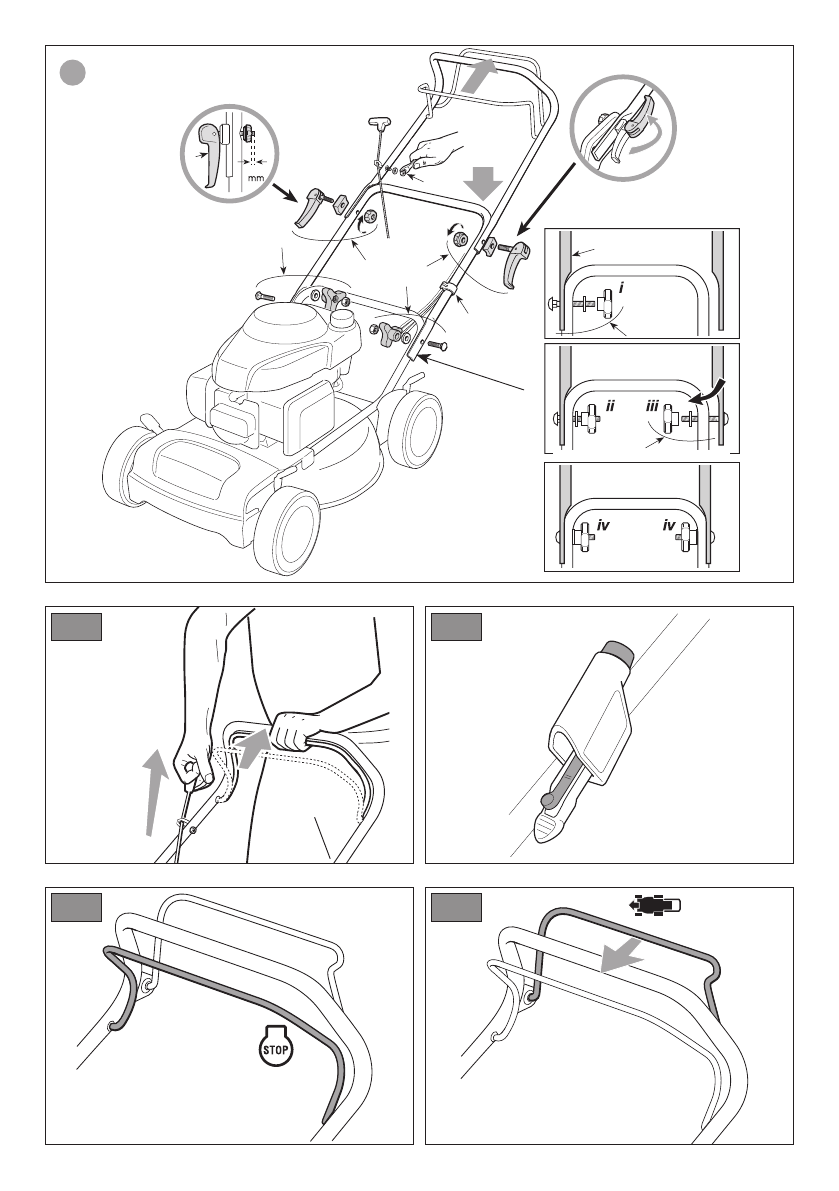 mm

i

ii

iii

iv

iv

STOP