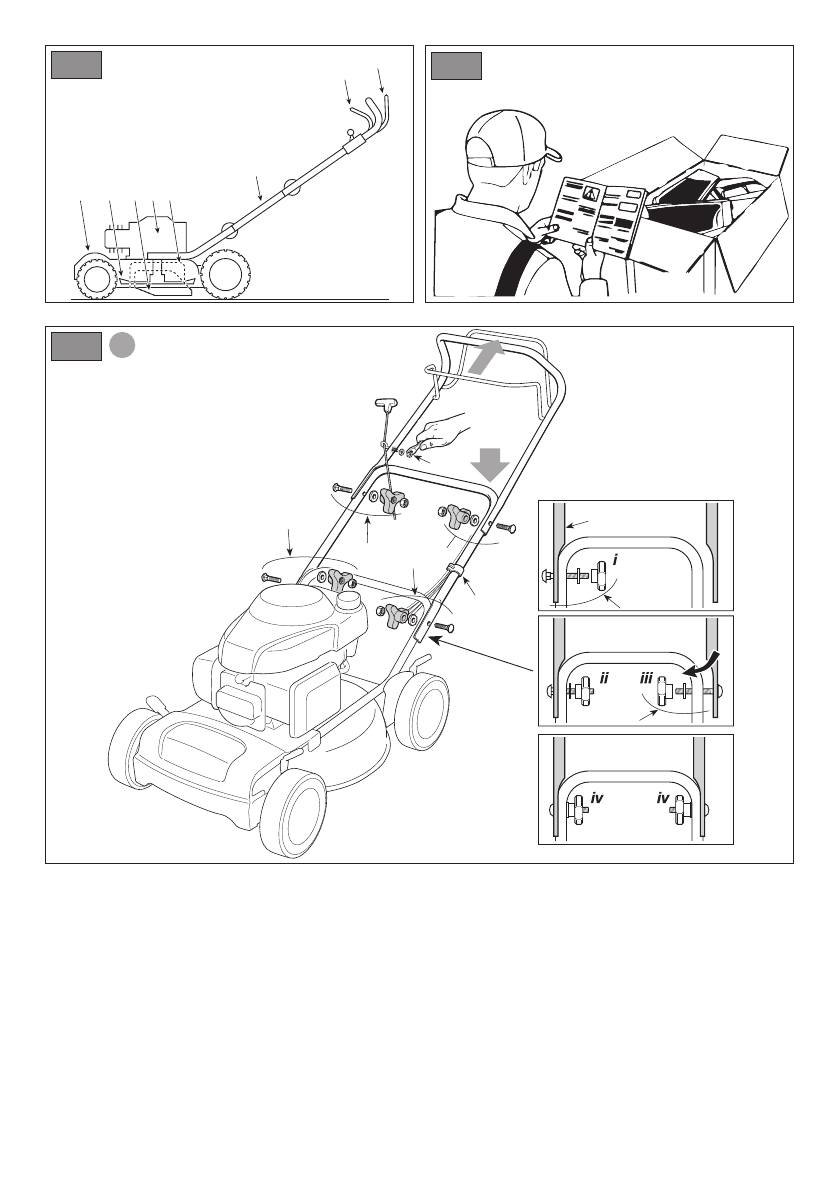 i

ii

iii

iv

iv