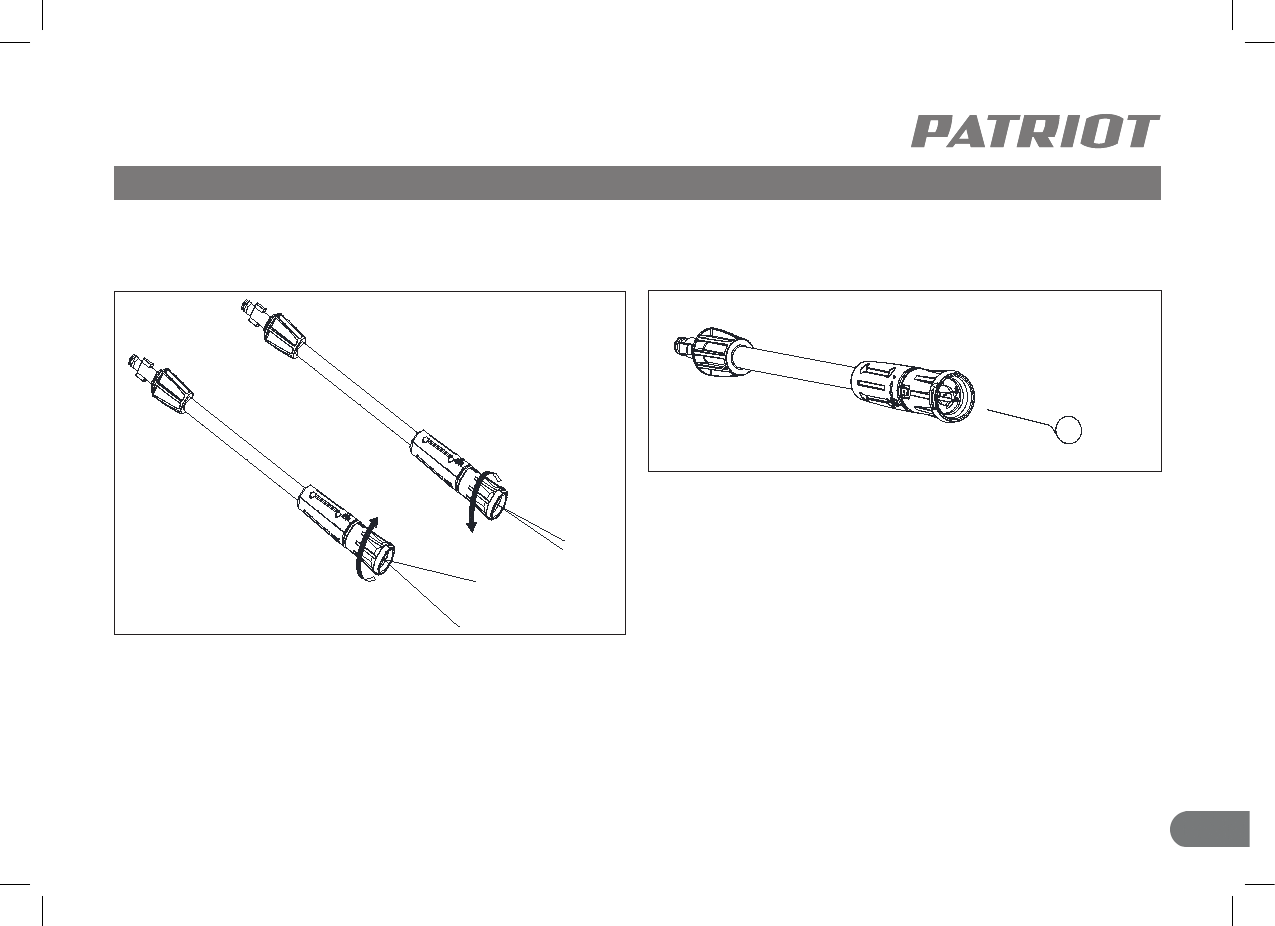 PATRIOT