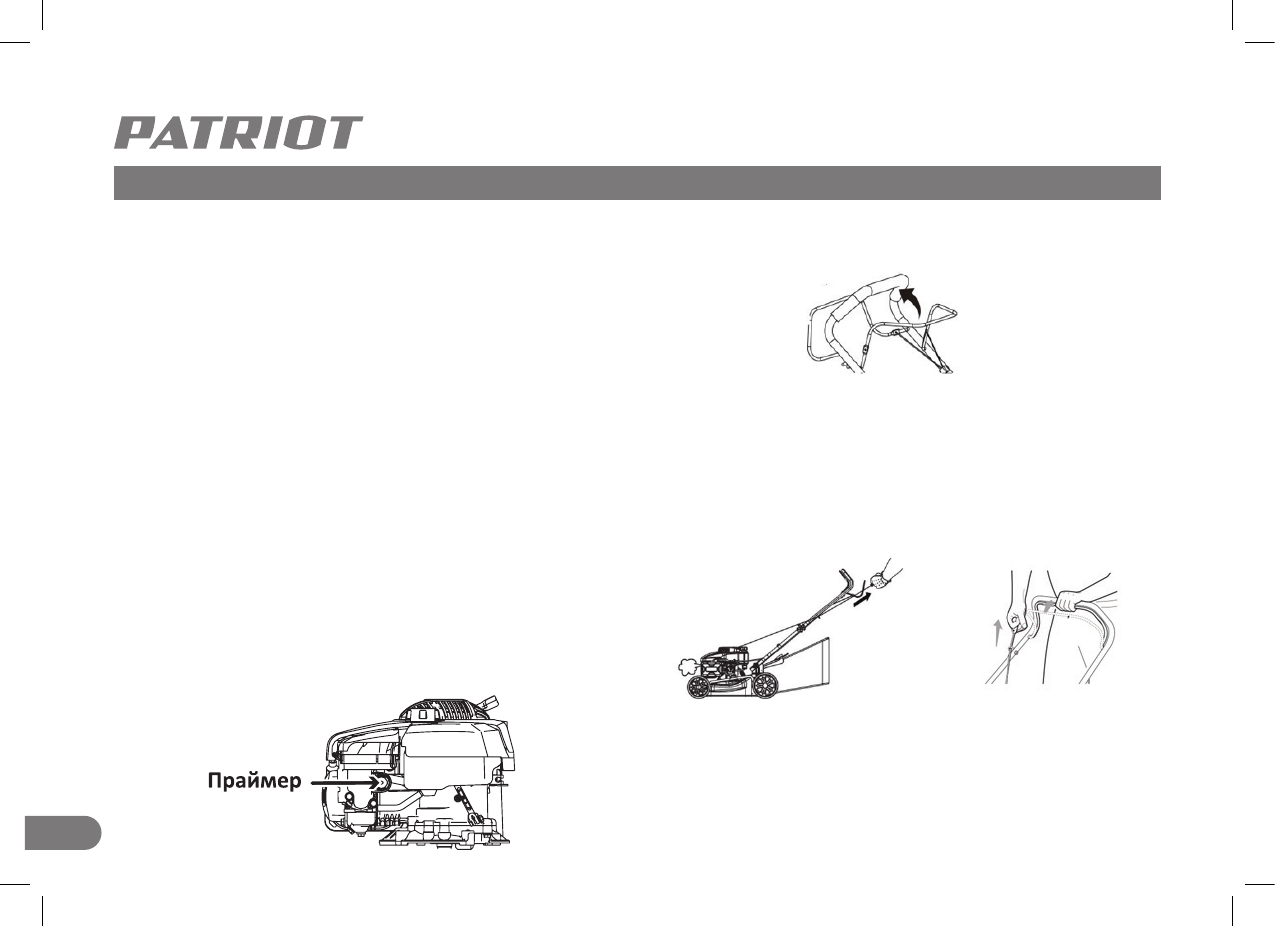 PATRIOT

Праймер