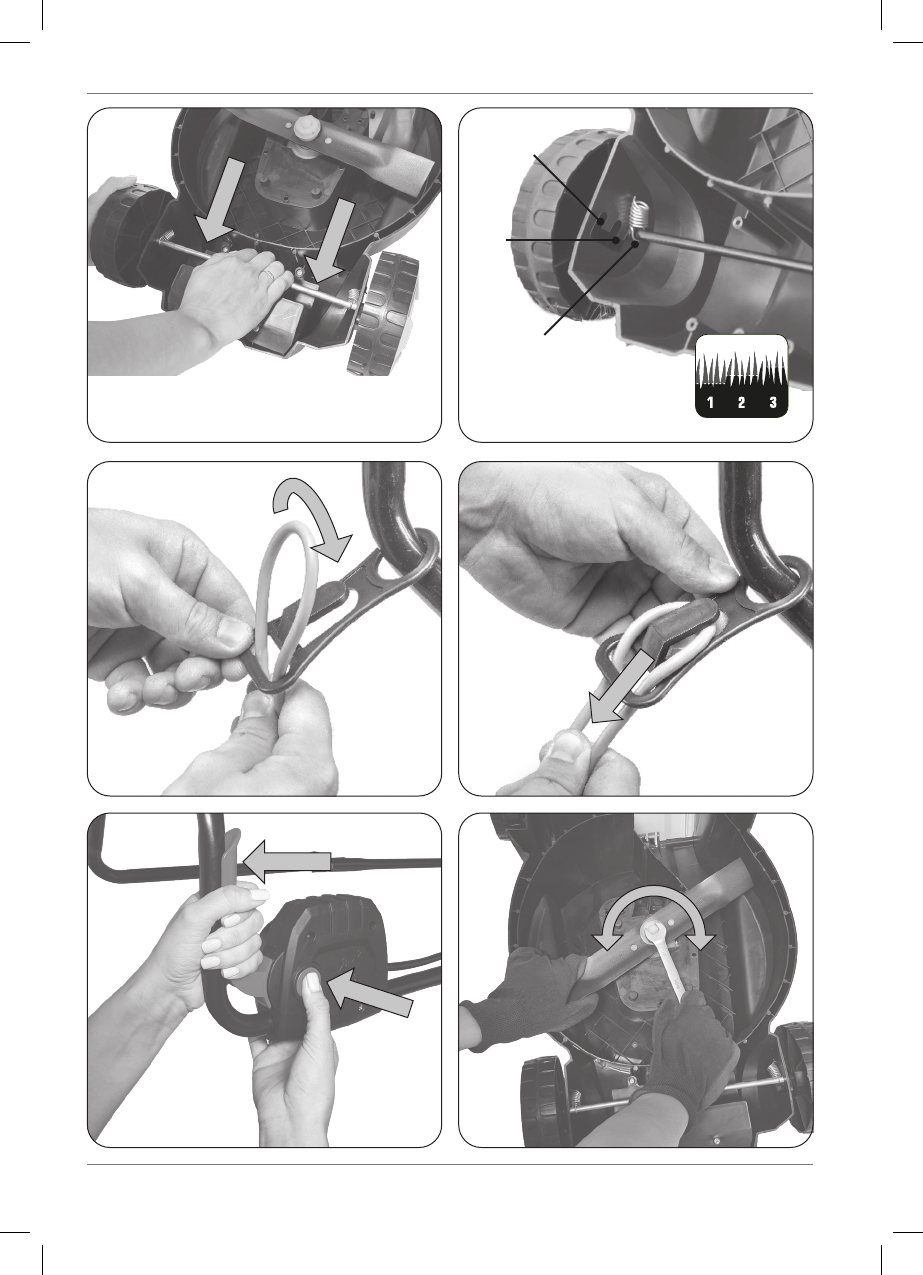 1 2 3