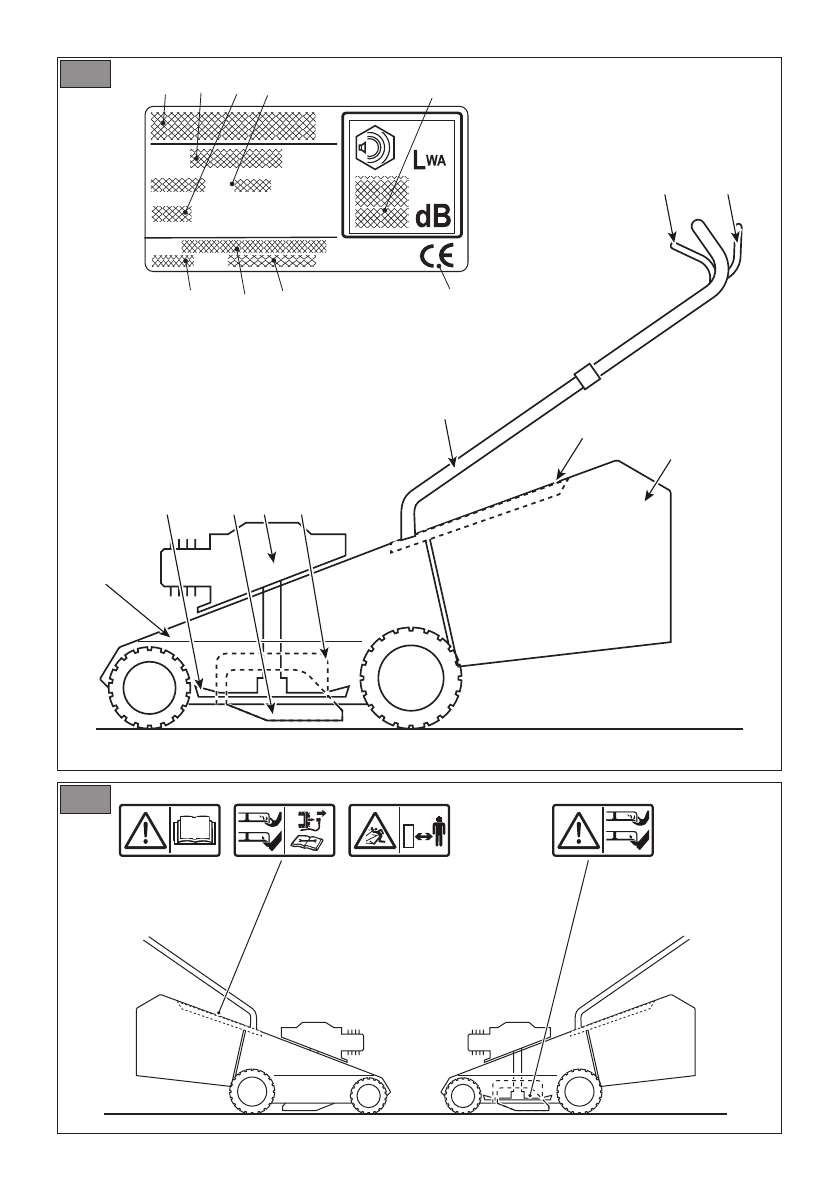 $L_{WA}$

dB

CE