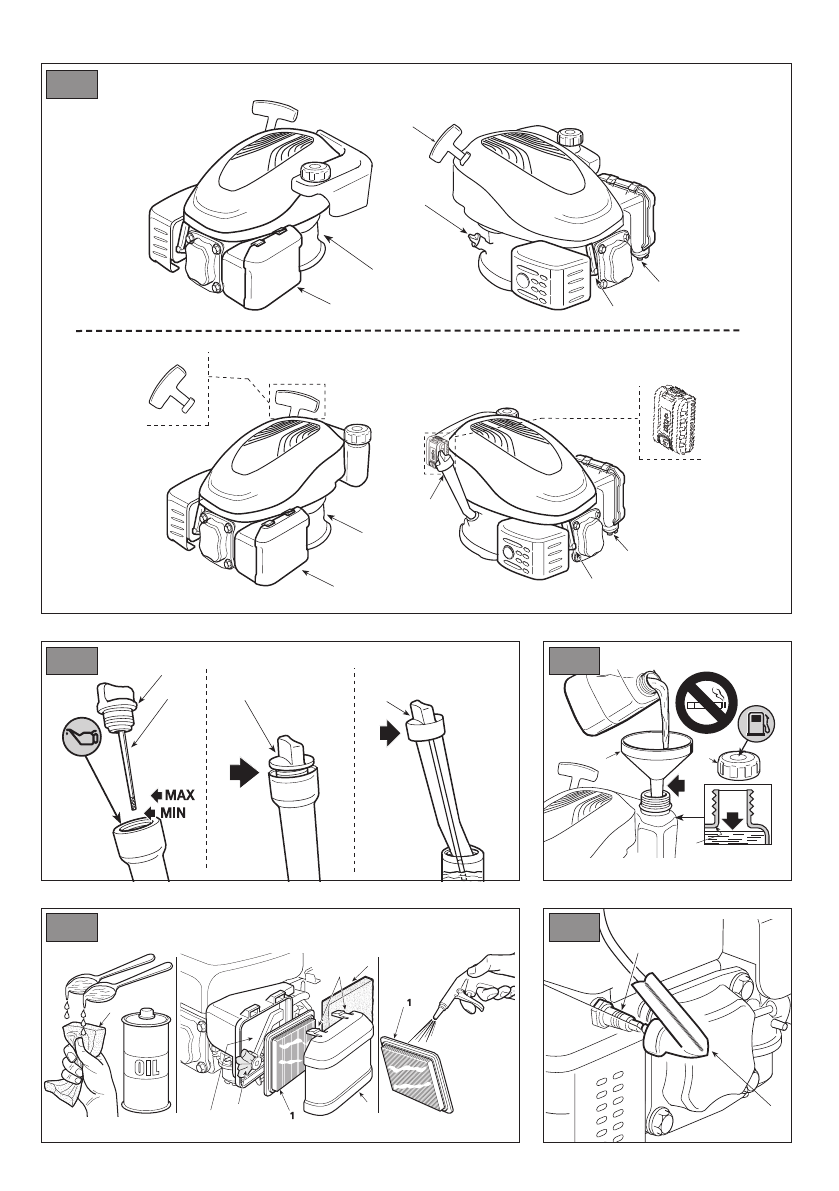 MAX
MIN

OIL

1

1