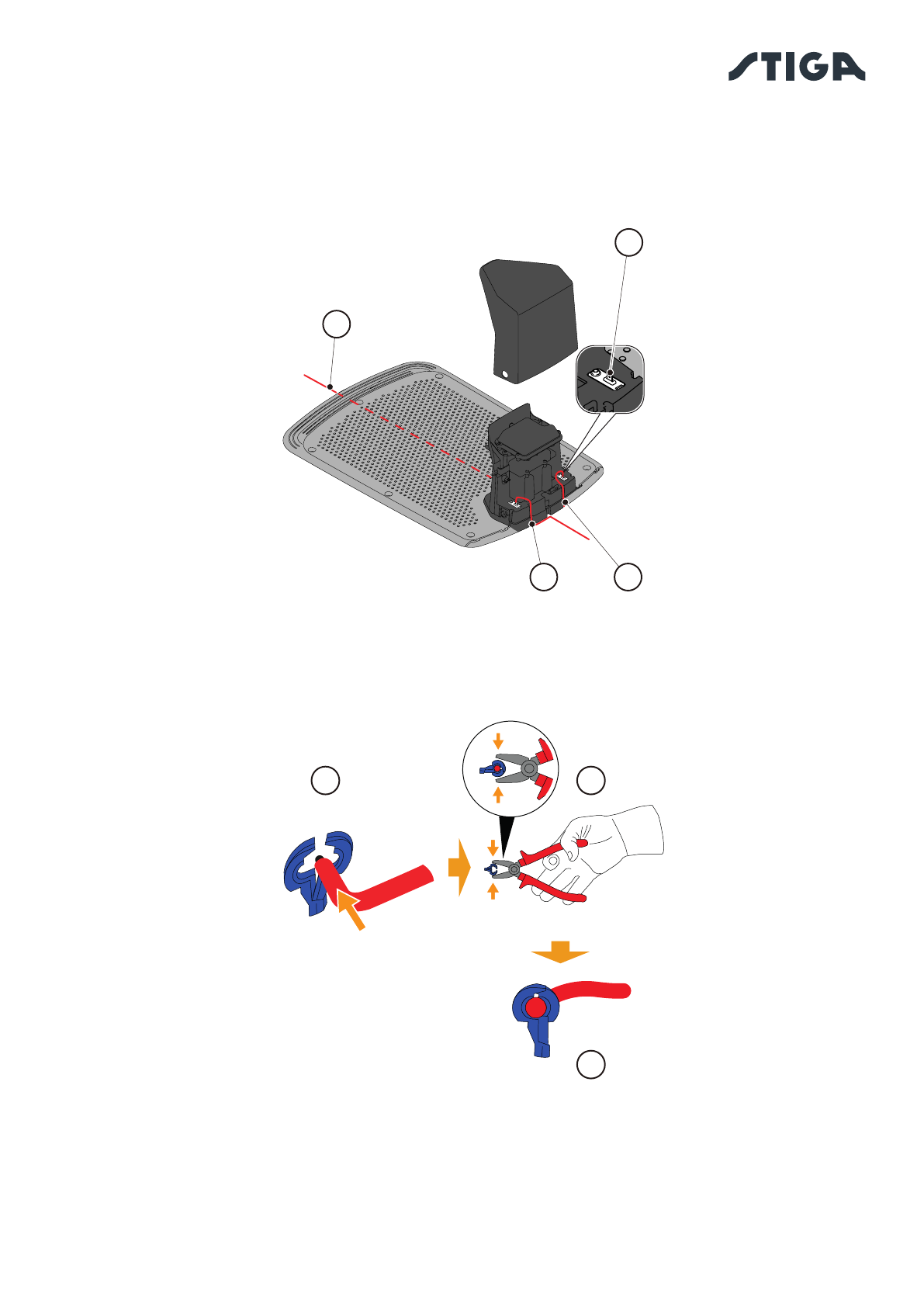 STIGA