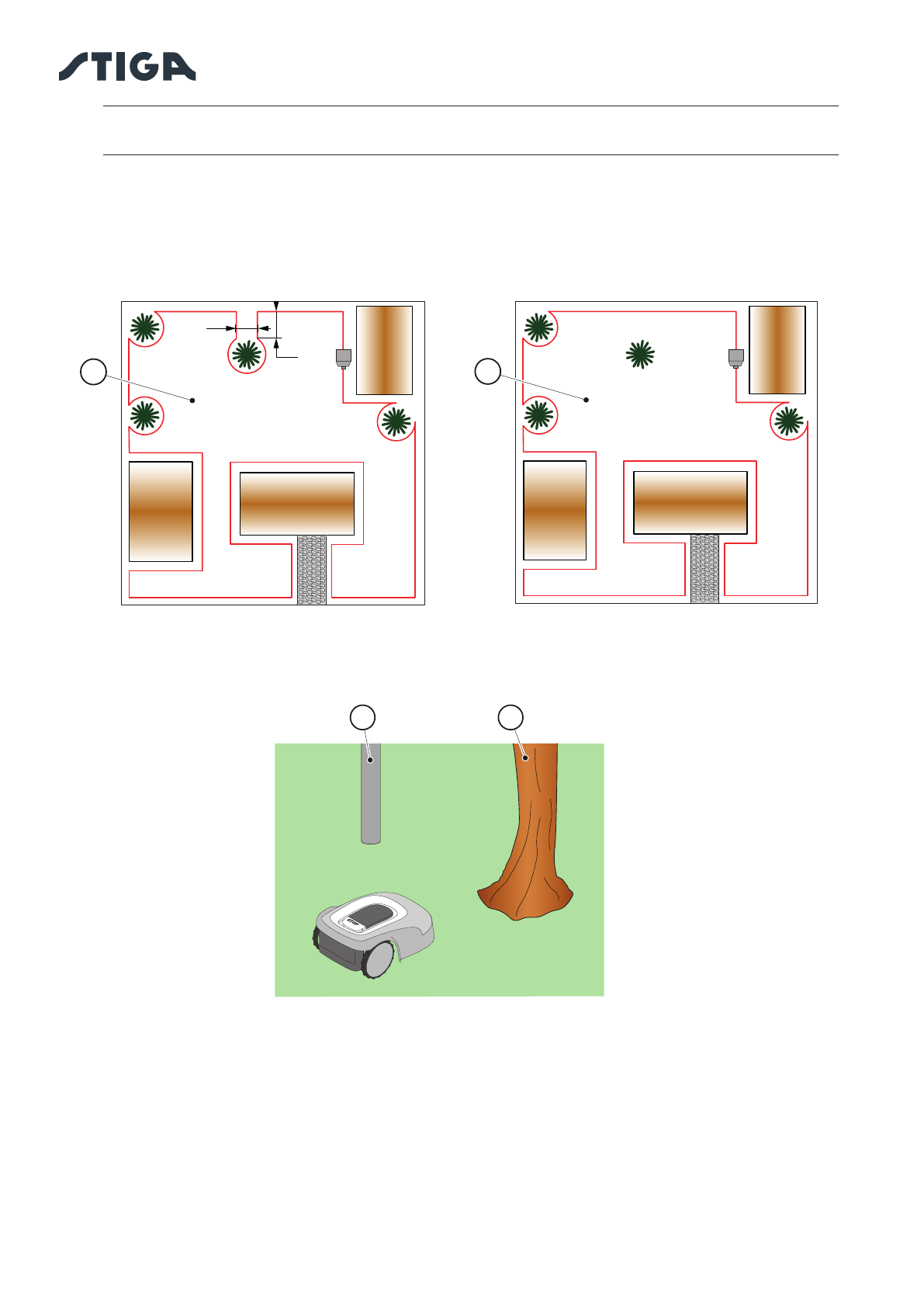 STIGA