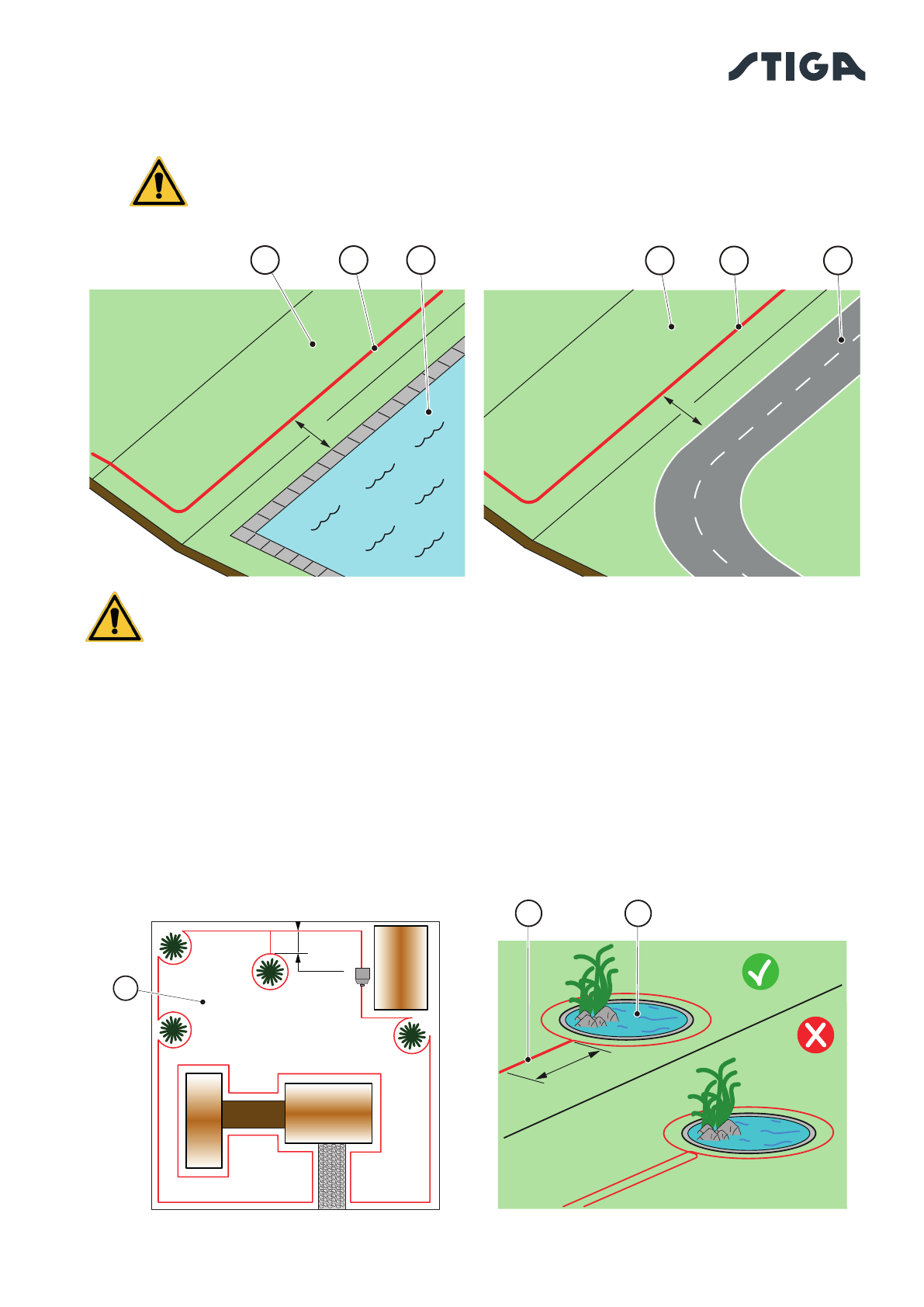 STIGA