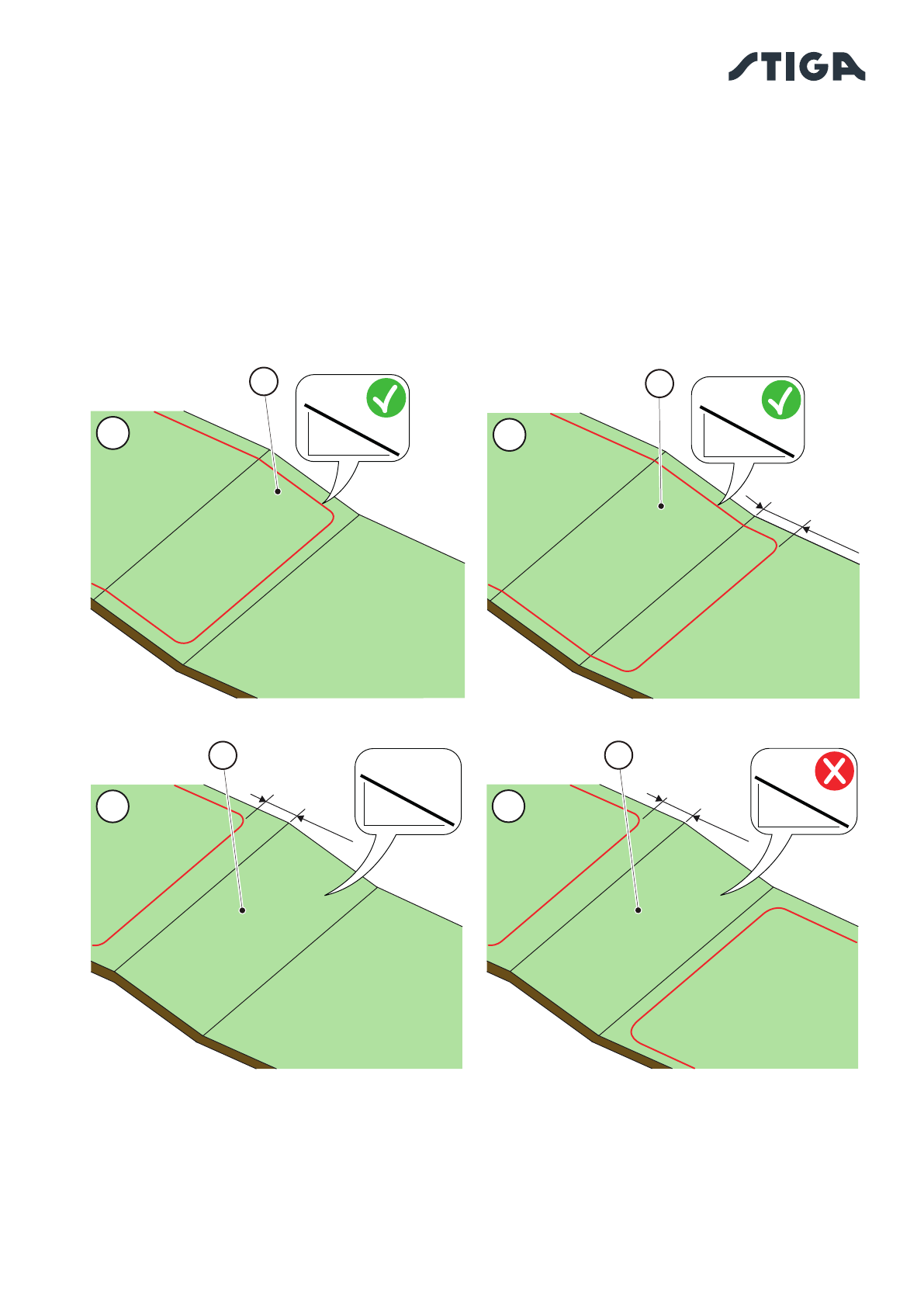 STIGA