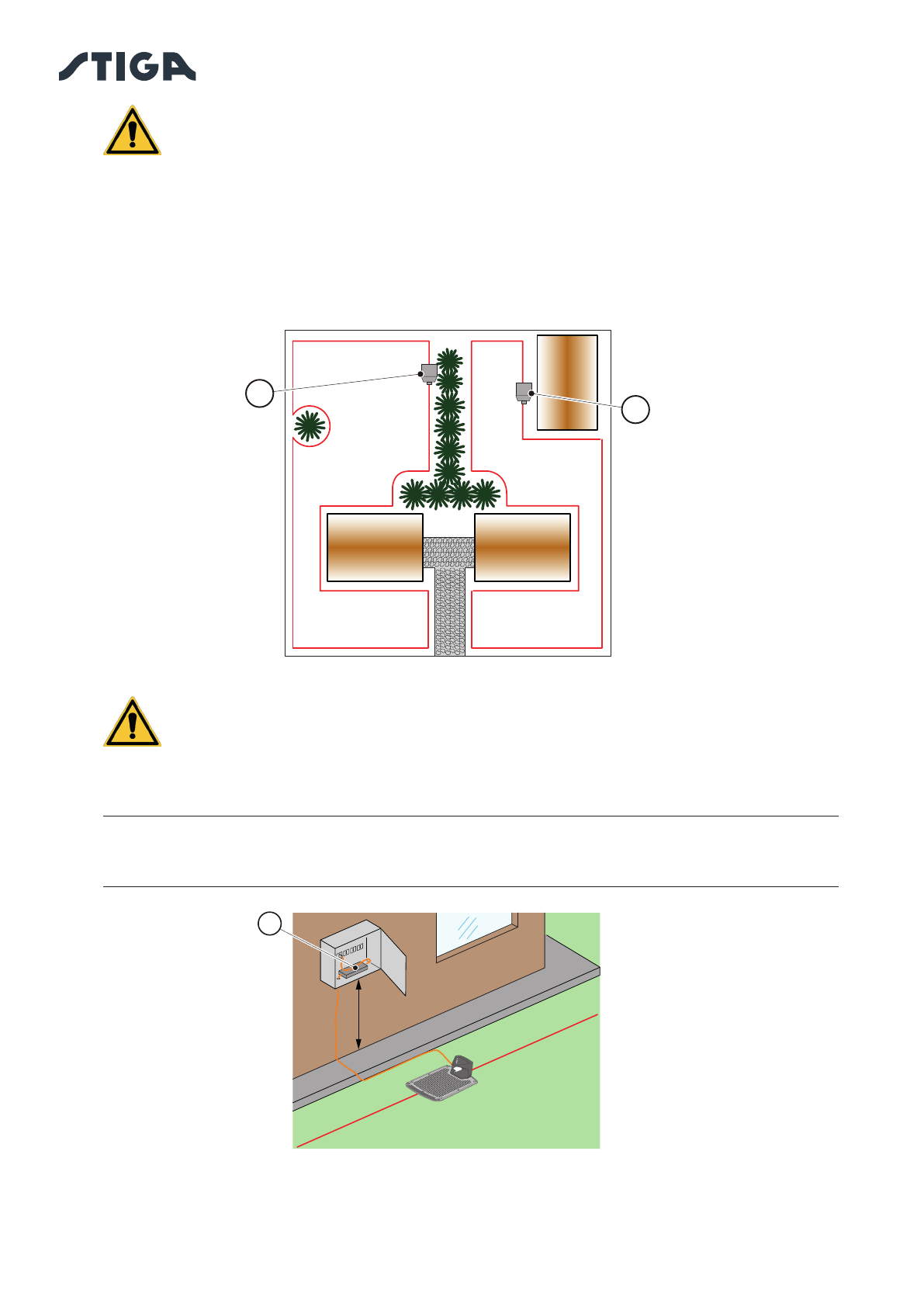 STIGA