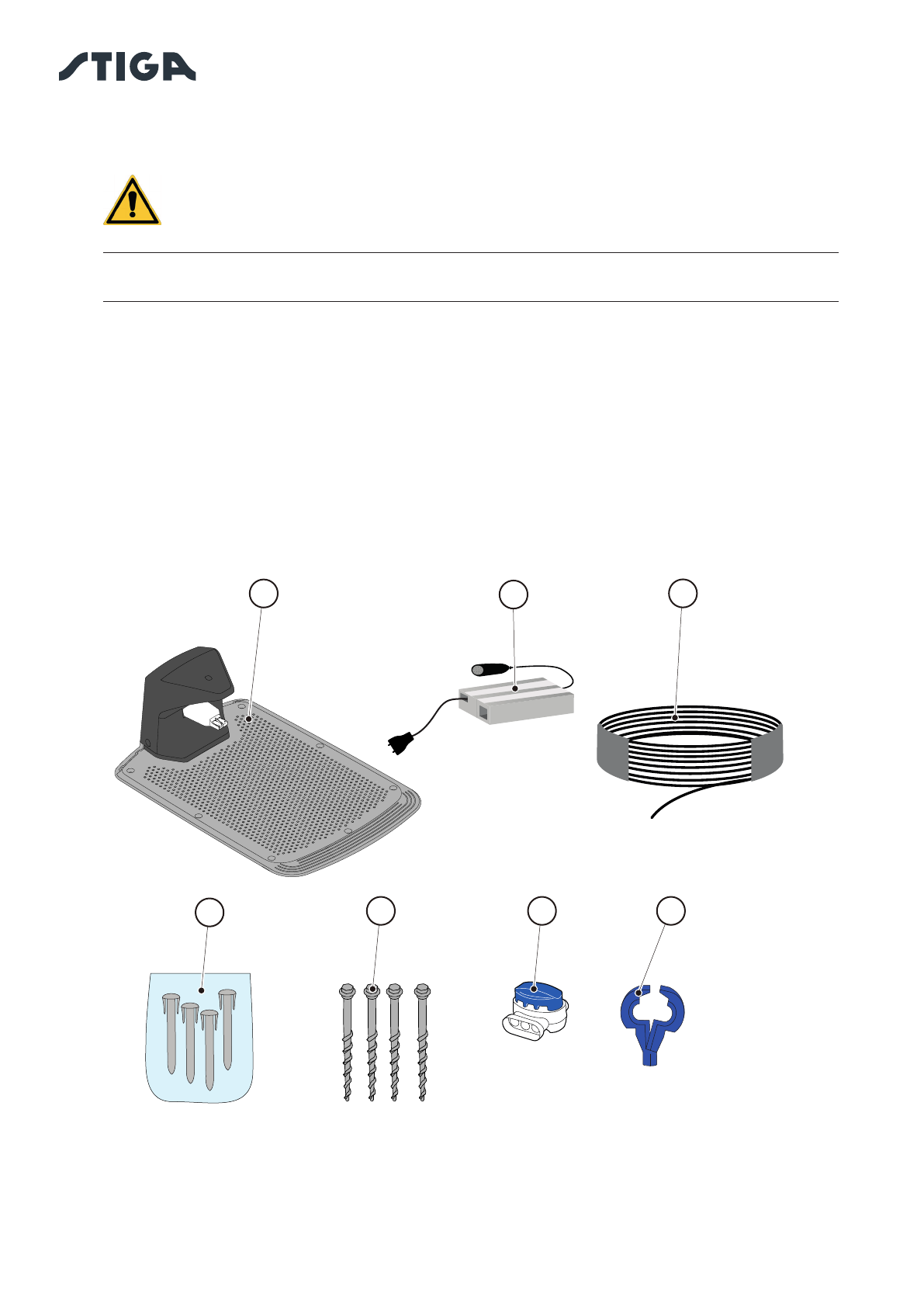 STIGA