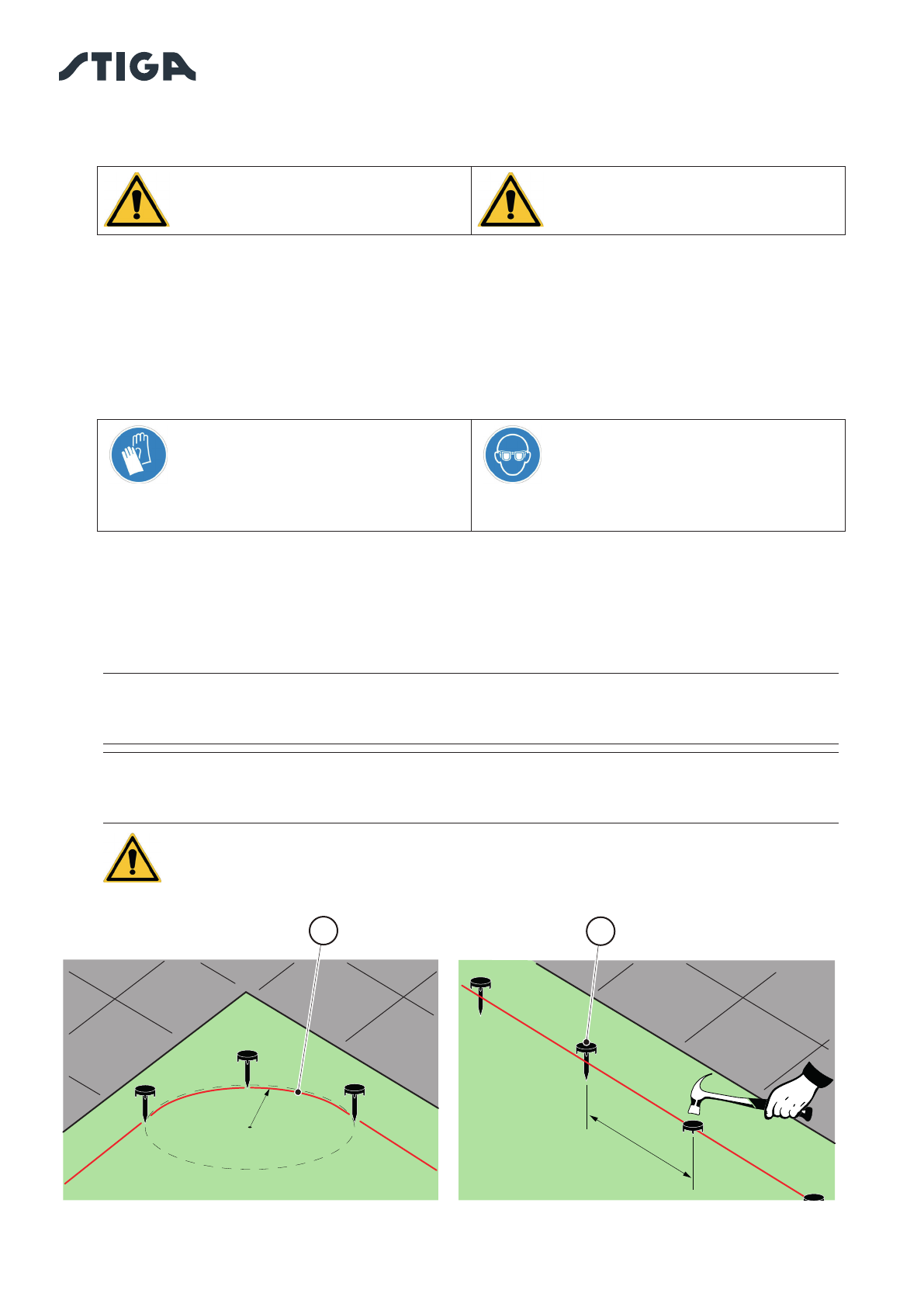 STIGA