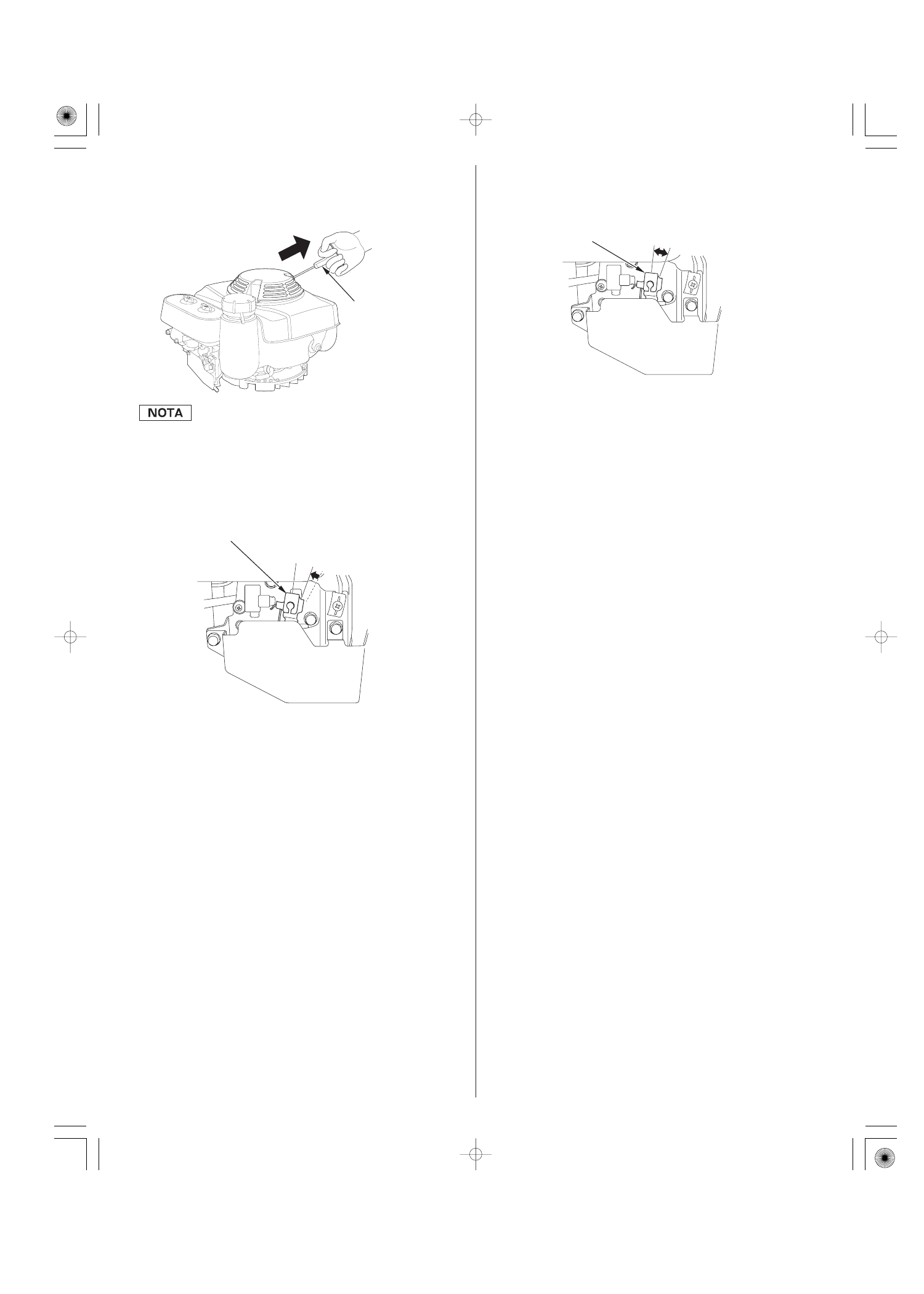 NOTA