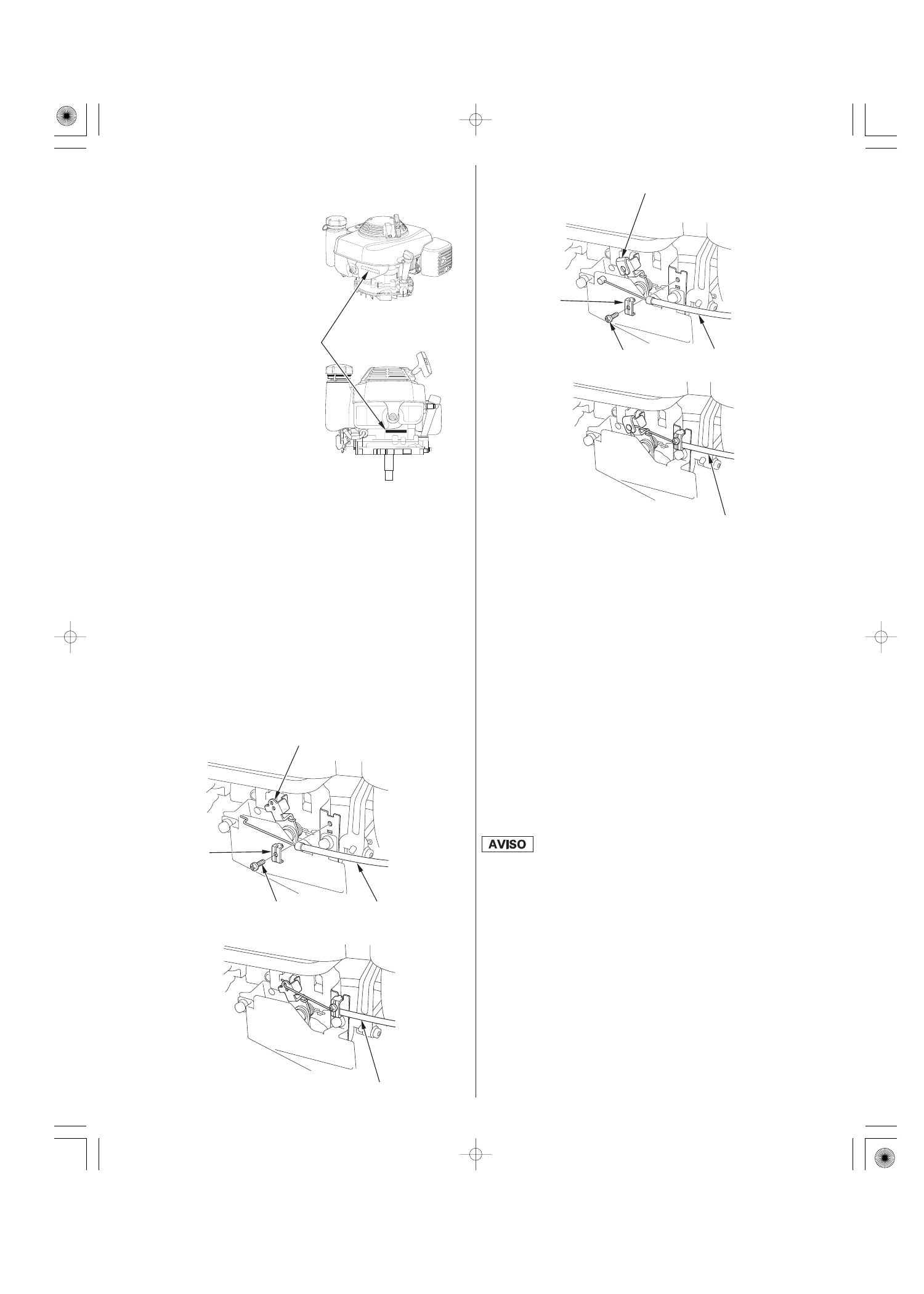 AVISO