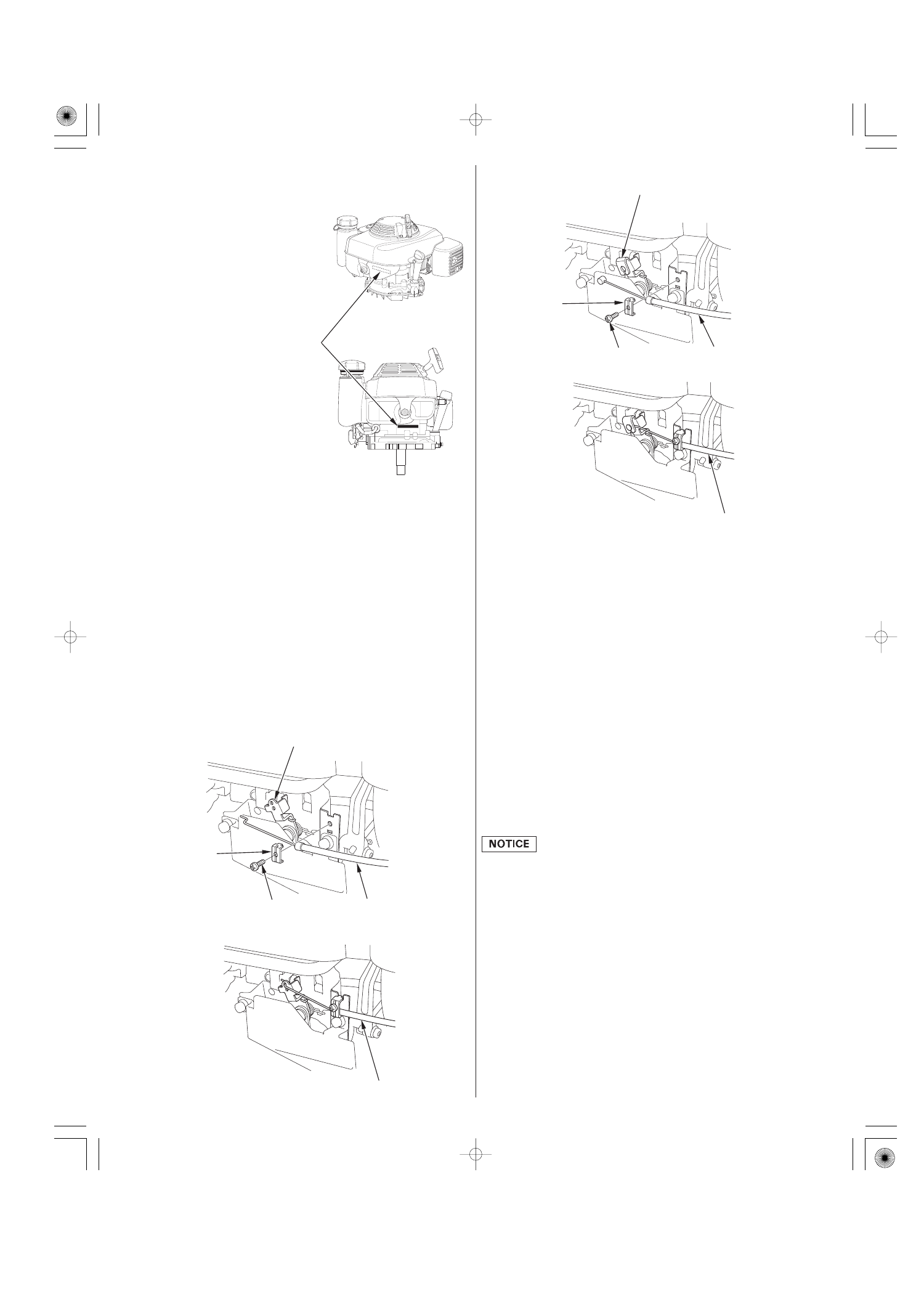 NOTICE