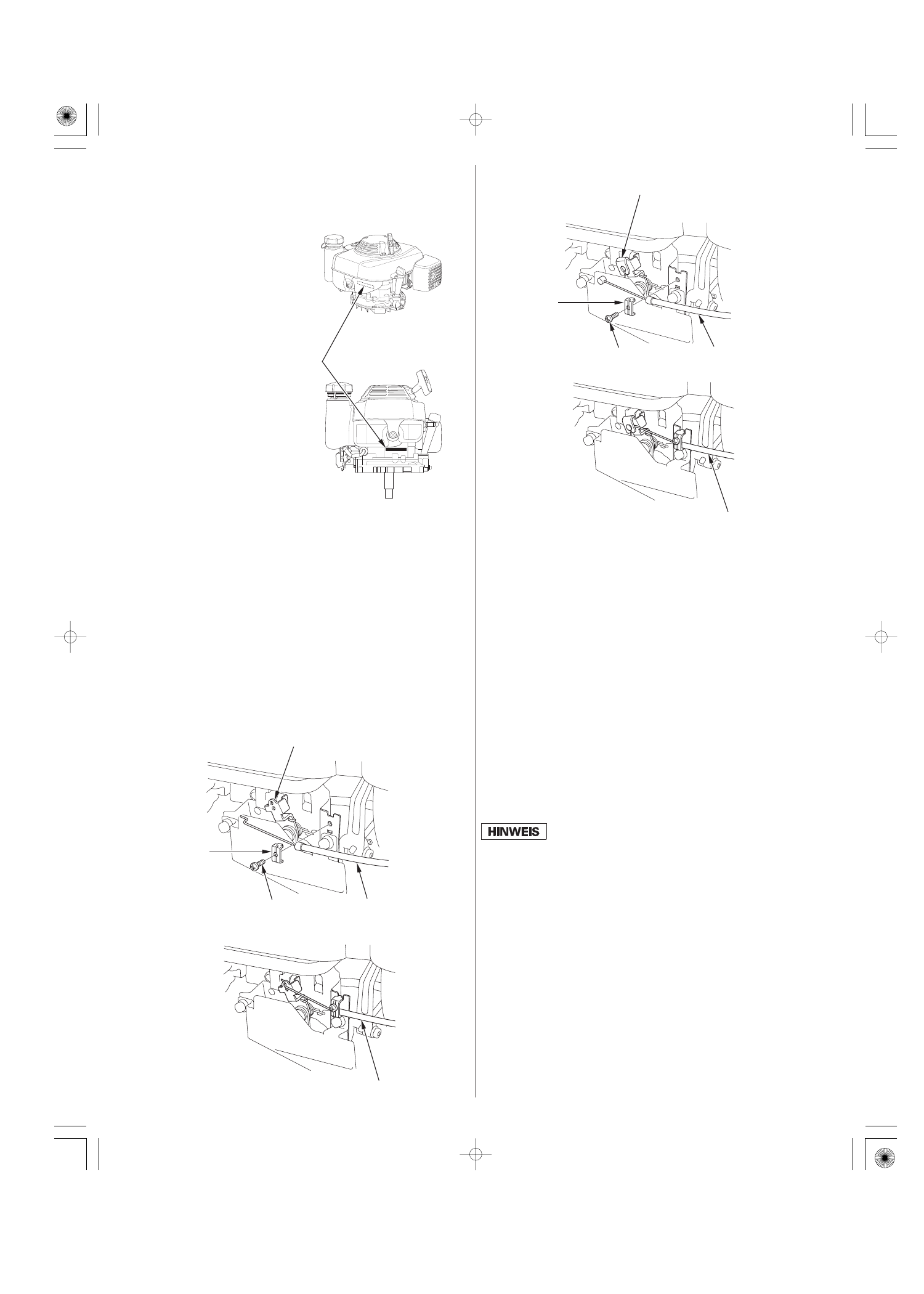 HINWEIS