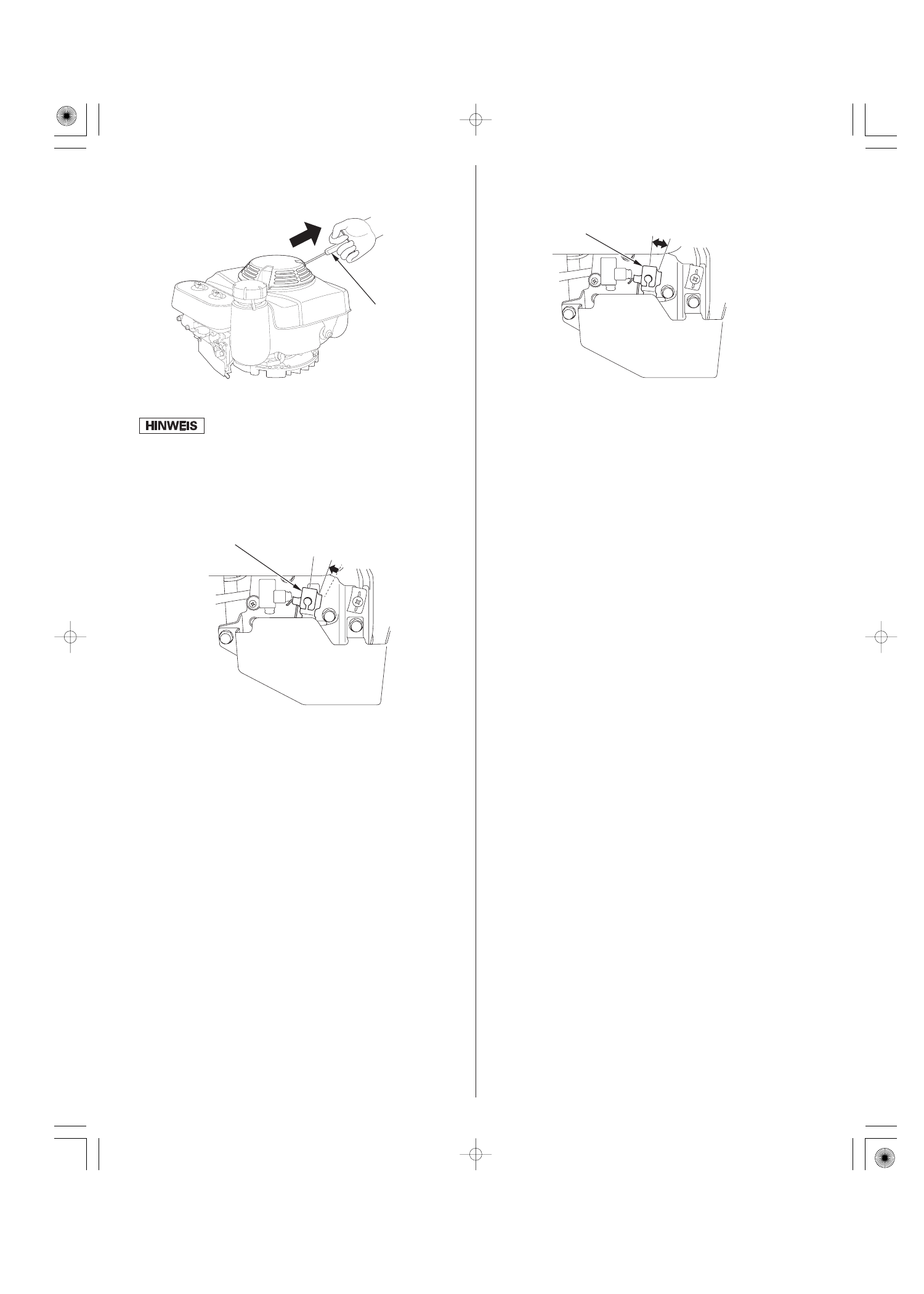 HINWEIS