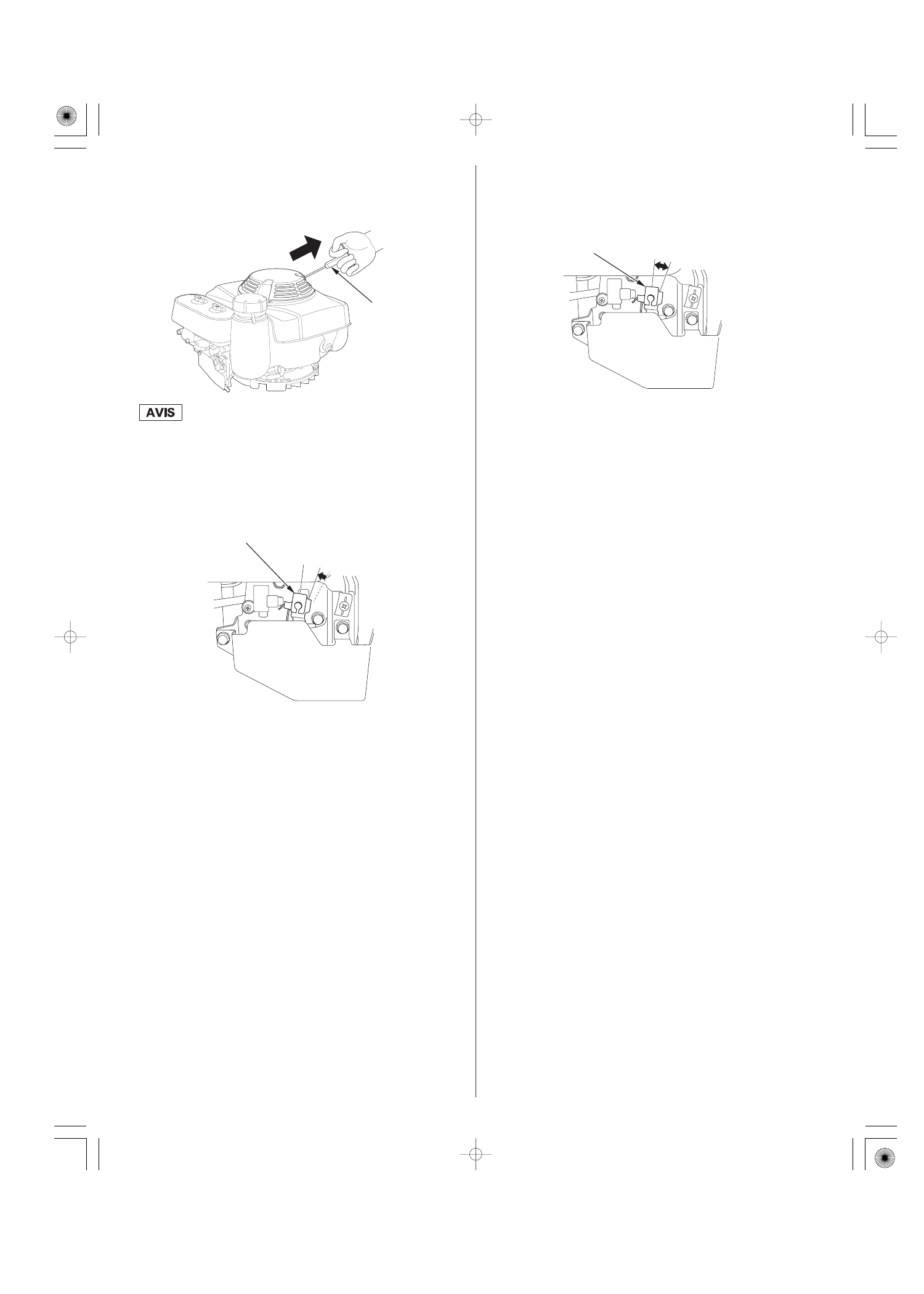 AVIS