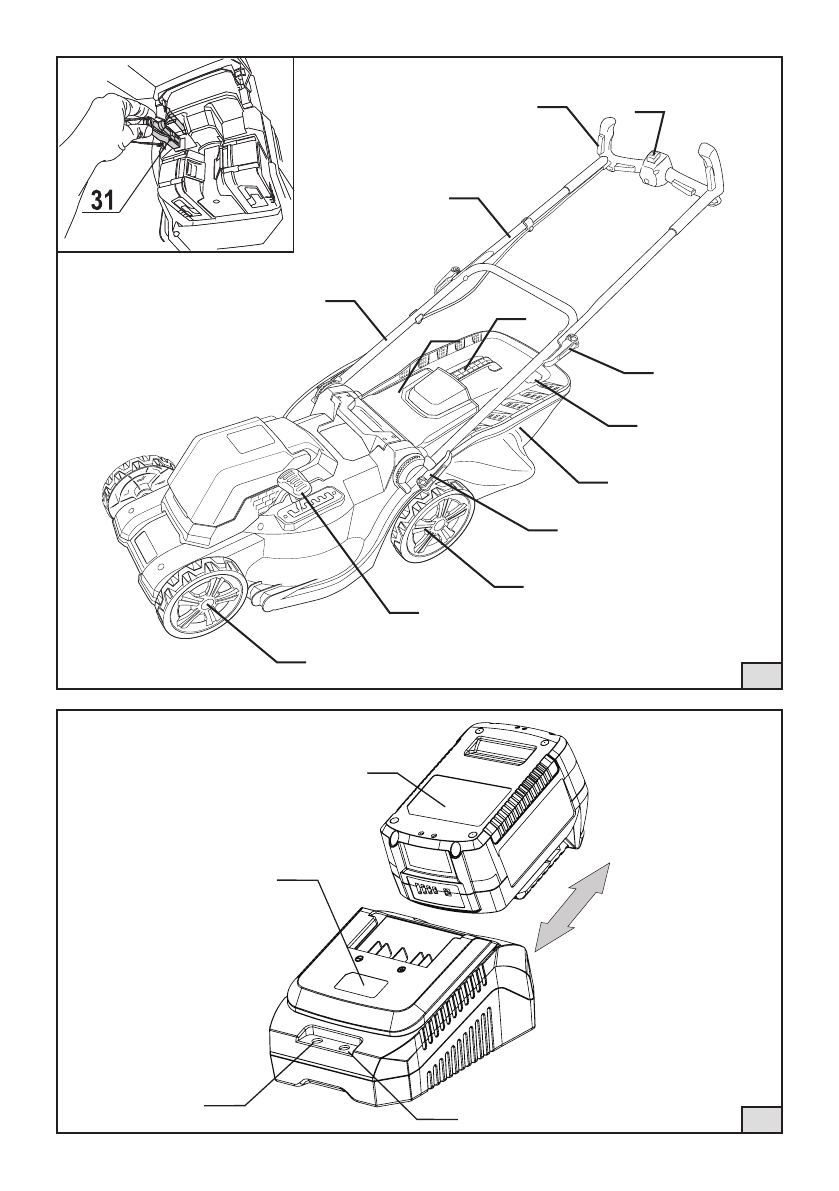 31