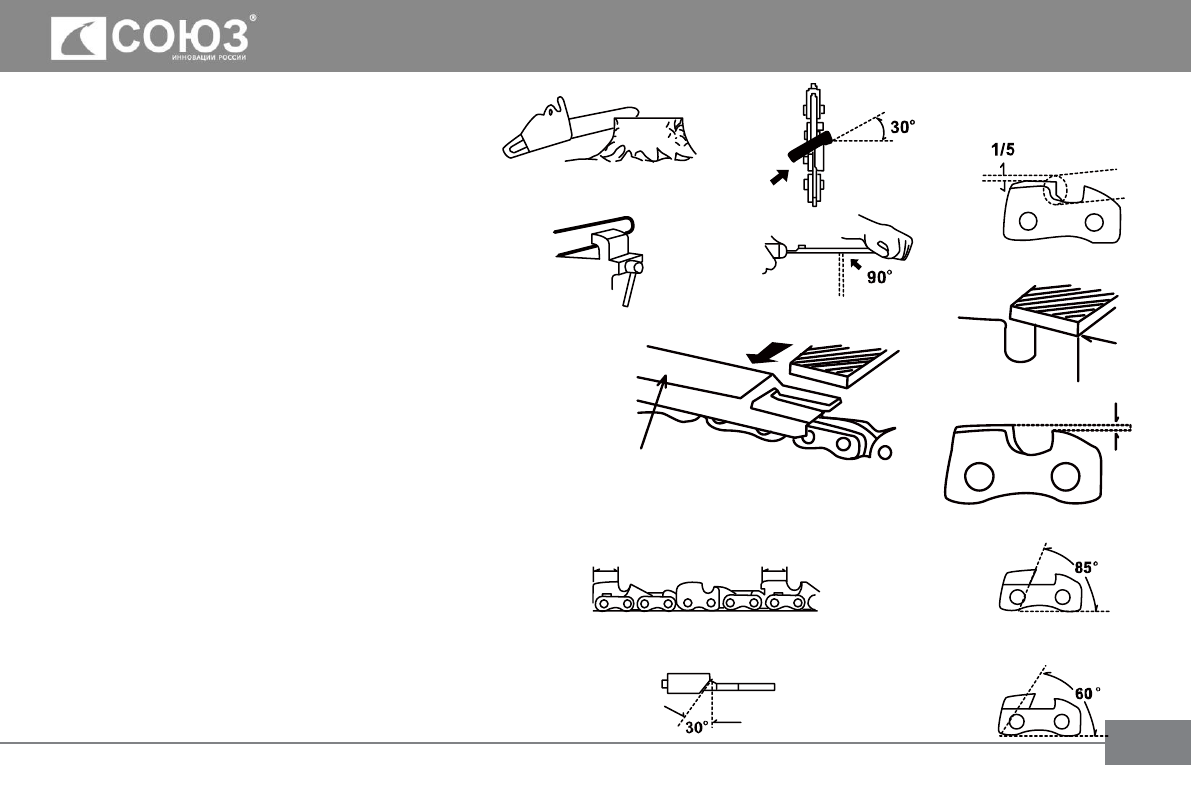 СОЮЗ®
ИННОВАЦИИ РОССИИ

30°

1/5

90°

85°

30°

60°