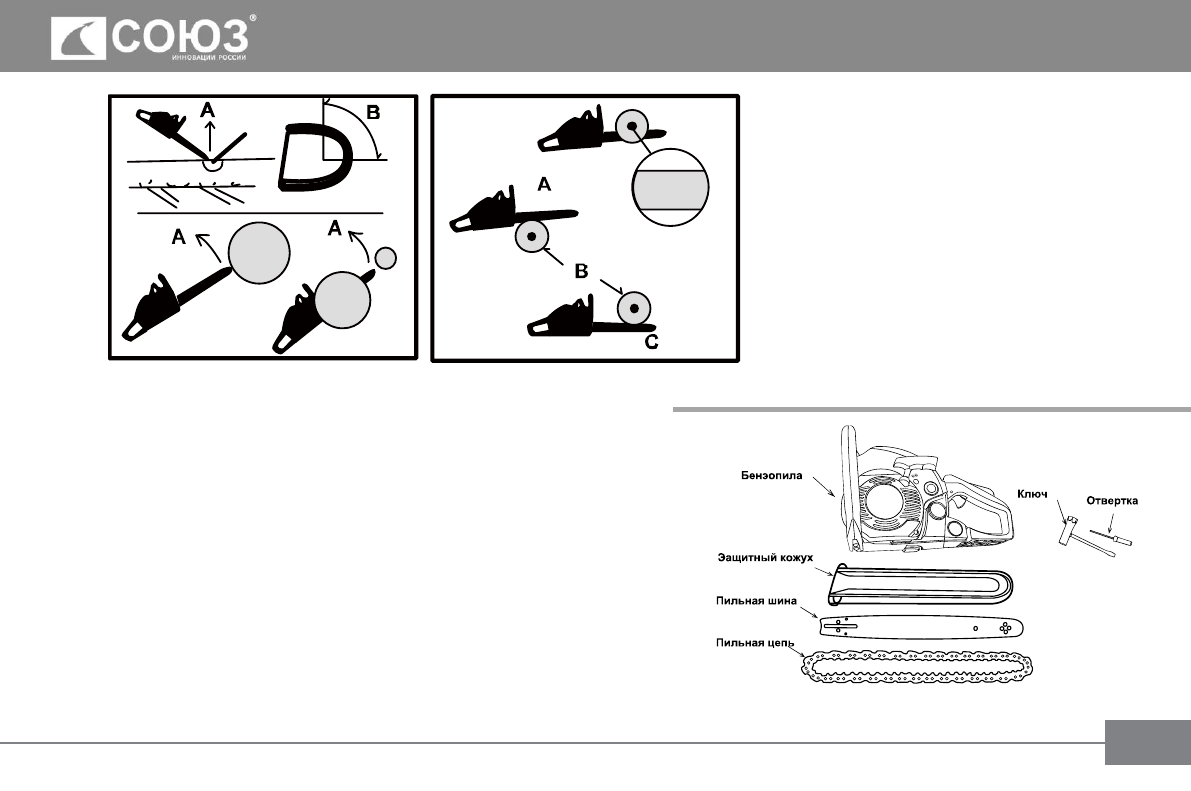 СОЮЗ®
ИННОВАЦИИ РОССИИ

A
B
A
A

A
B
C

Бензопила
Ключ
Отвертка
Защитный кожух
Пильная шина
Пильная цепь