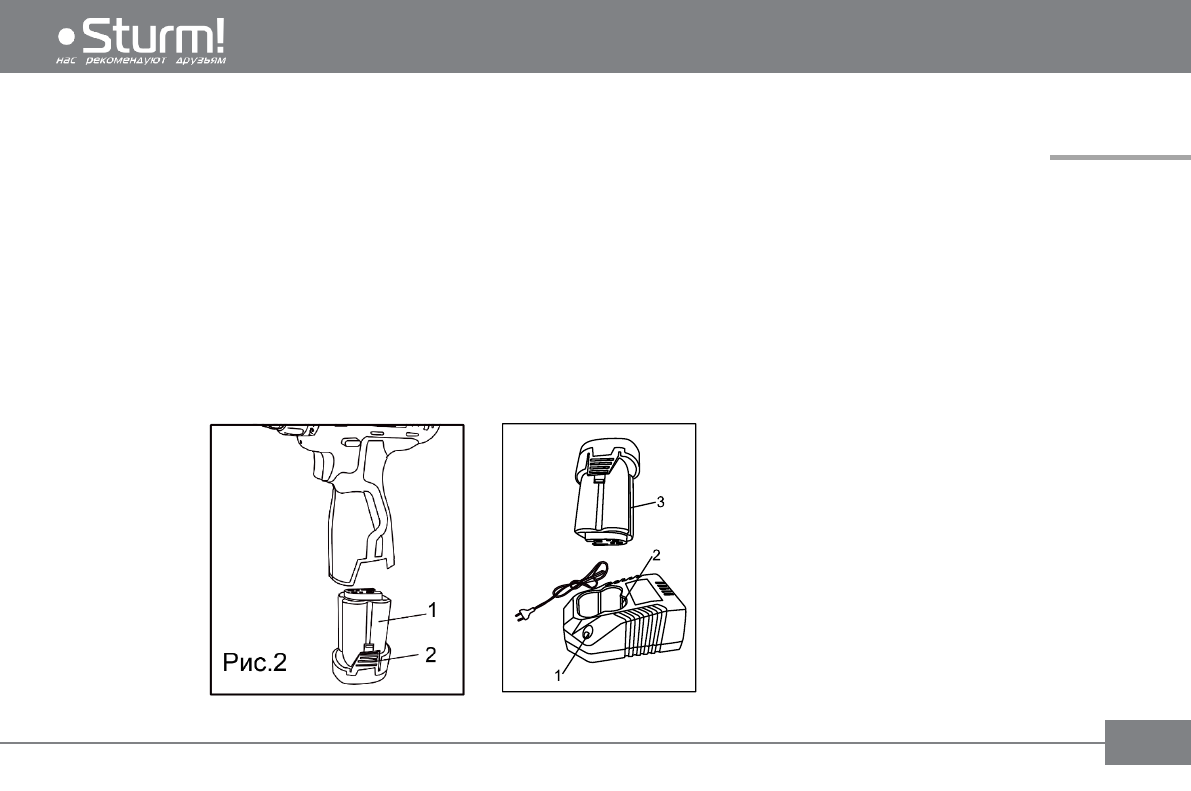 Sturm!
нас рекомендуют друзьям

1
2
Рис.2

3
2
1