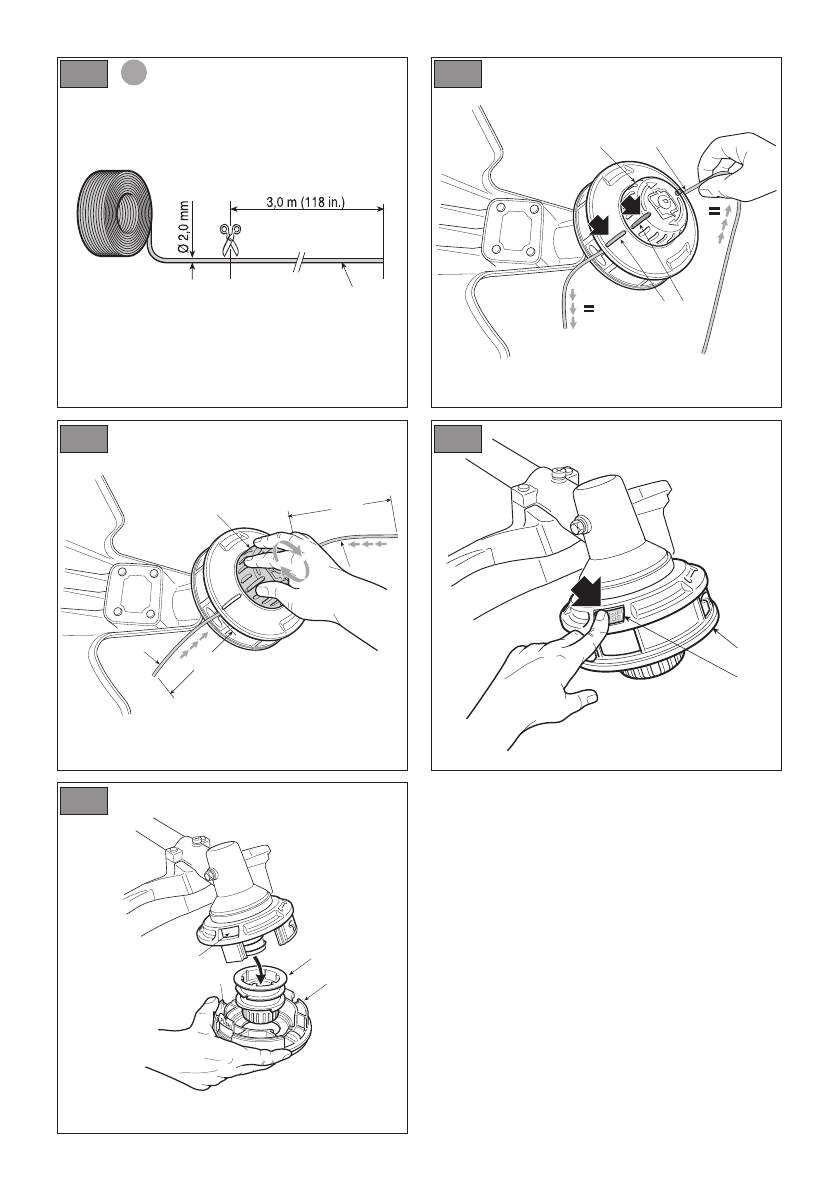 Ø 2,0 mm

3,0 m (118 in.)

=

=