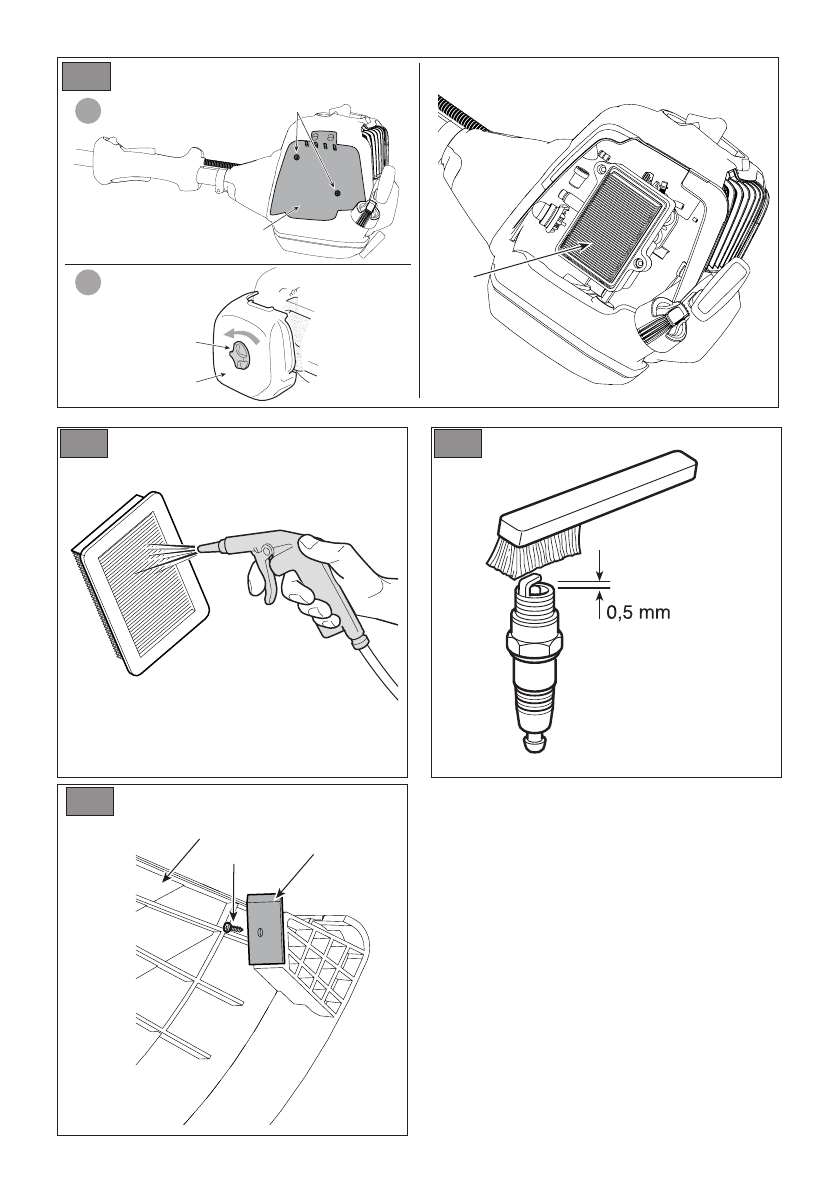 0,5 mm