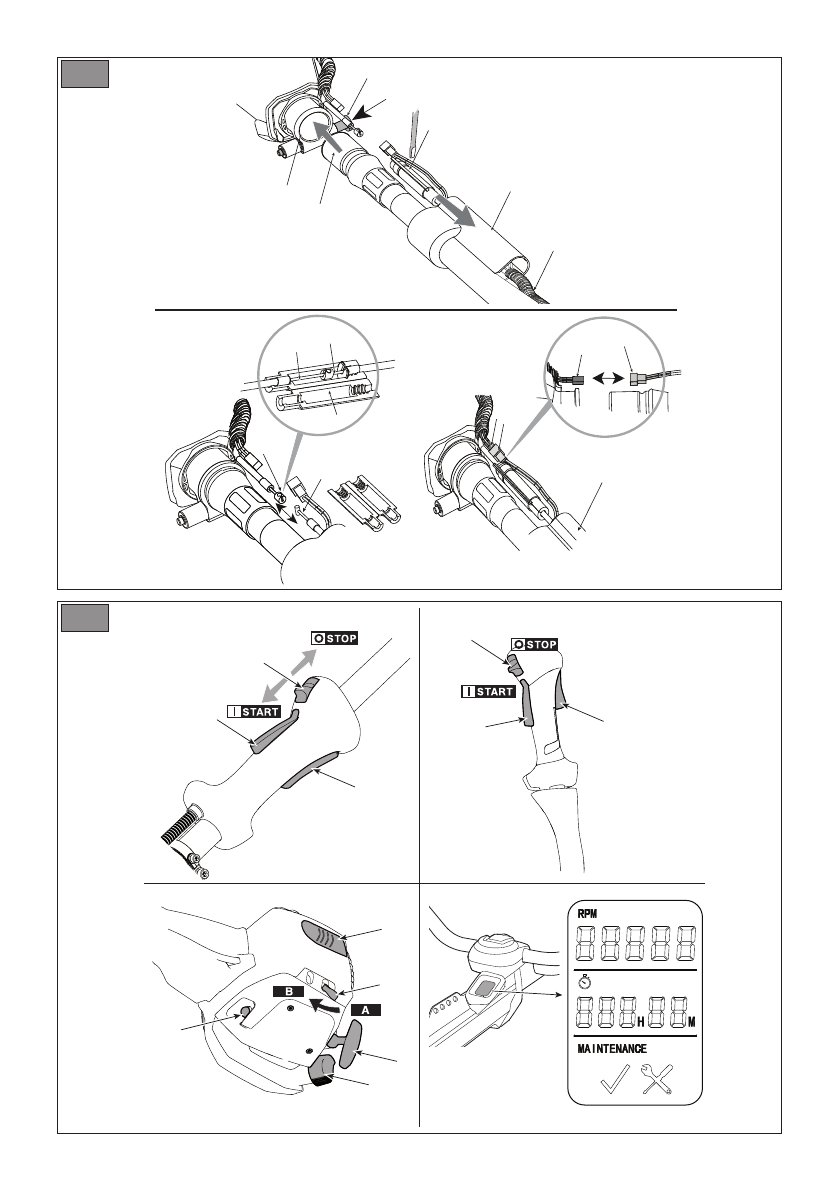 STOP

START

STOP

START

B

A

RPM

H M

MAINTENANCE