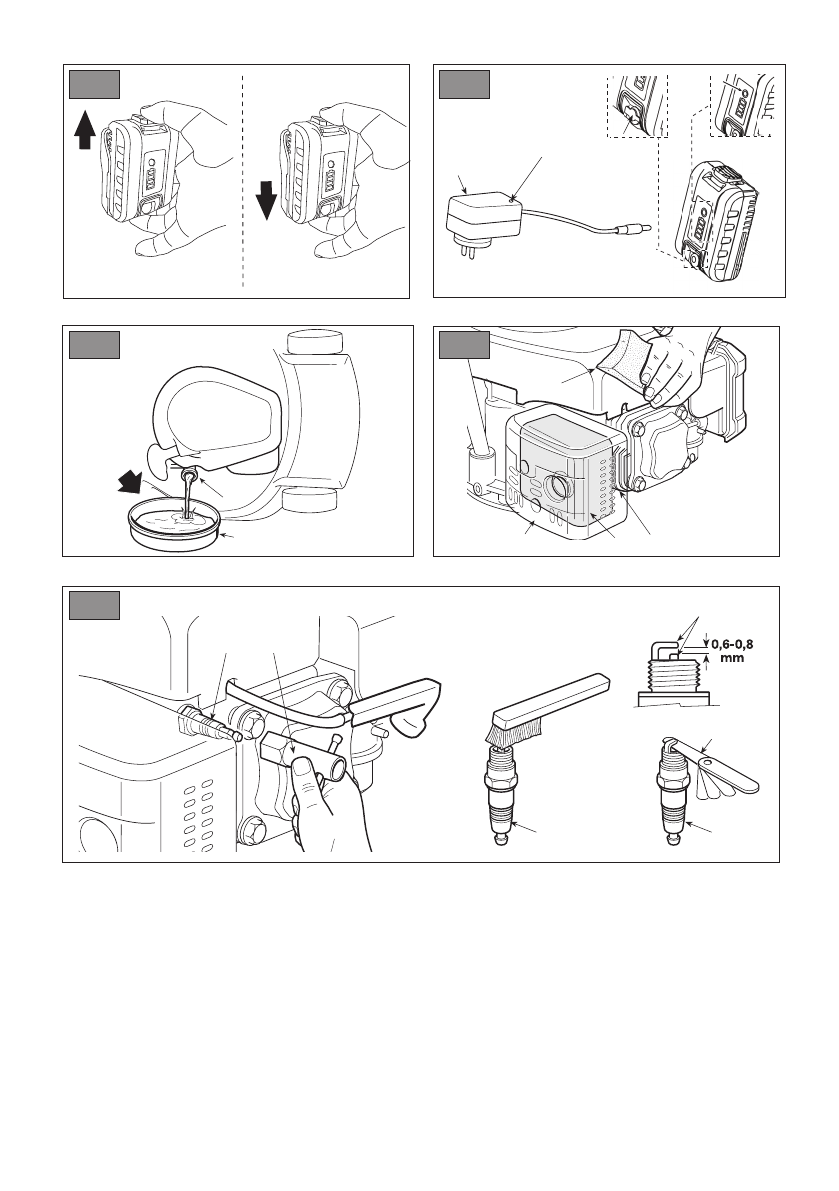 0,6-0,8
mm