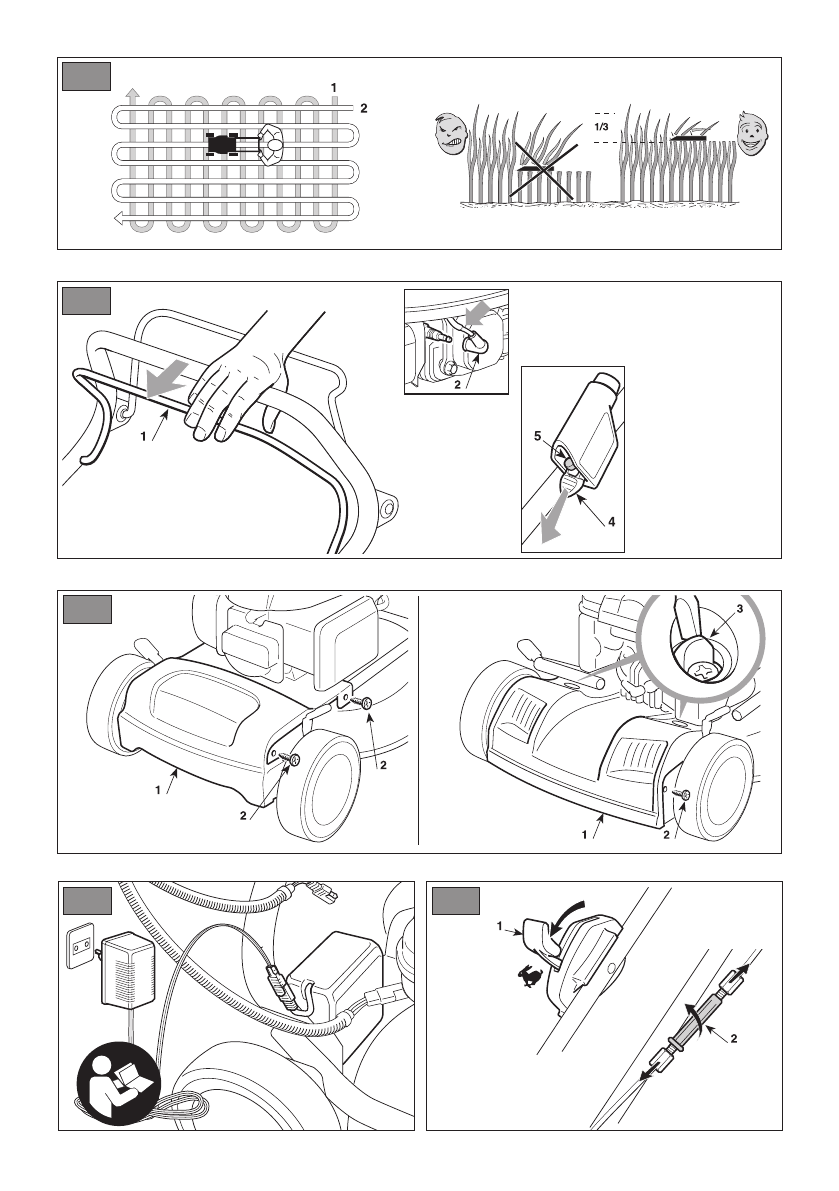 1
2
1/3

1
2
5
4

1
2
2
3
1
2

1
2