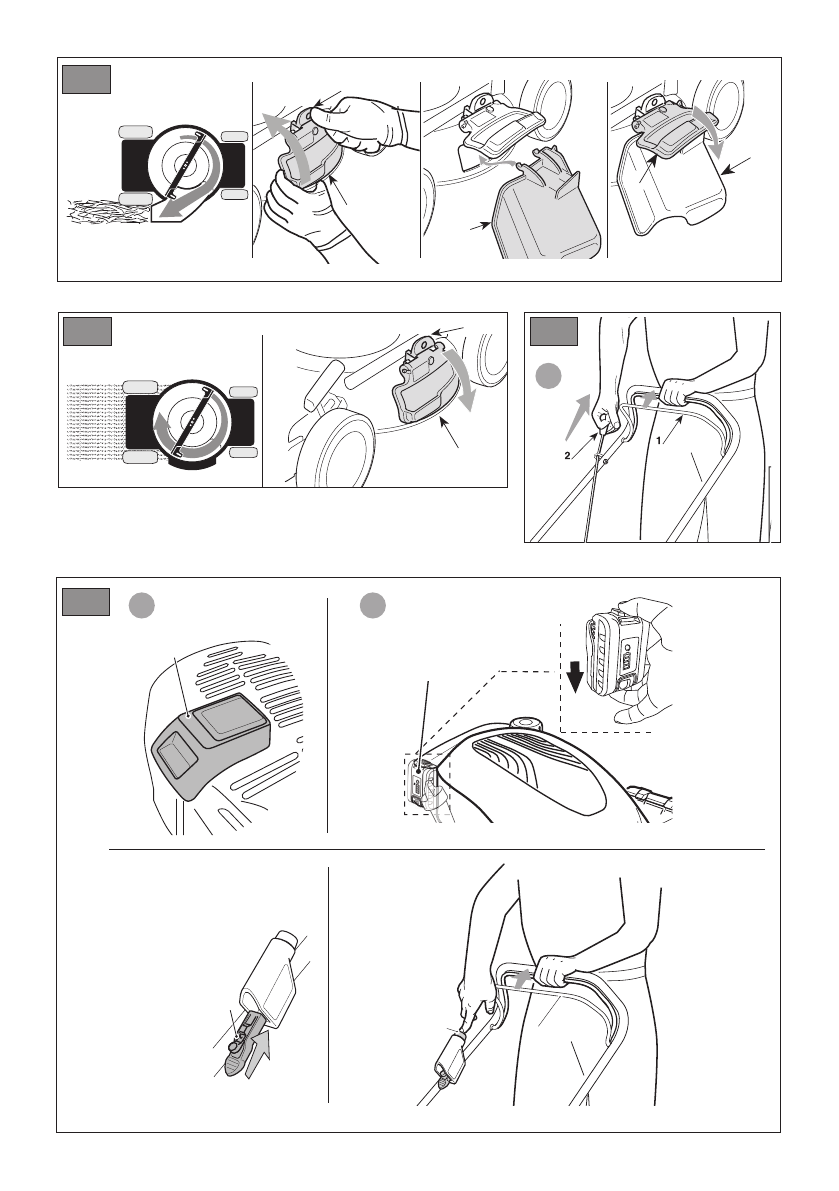 2

1