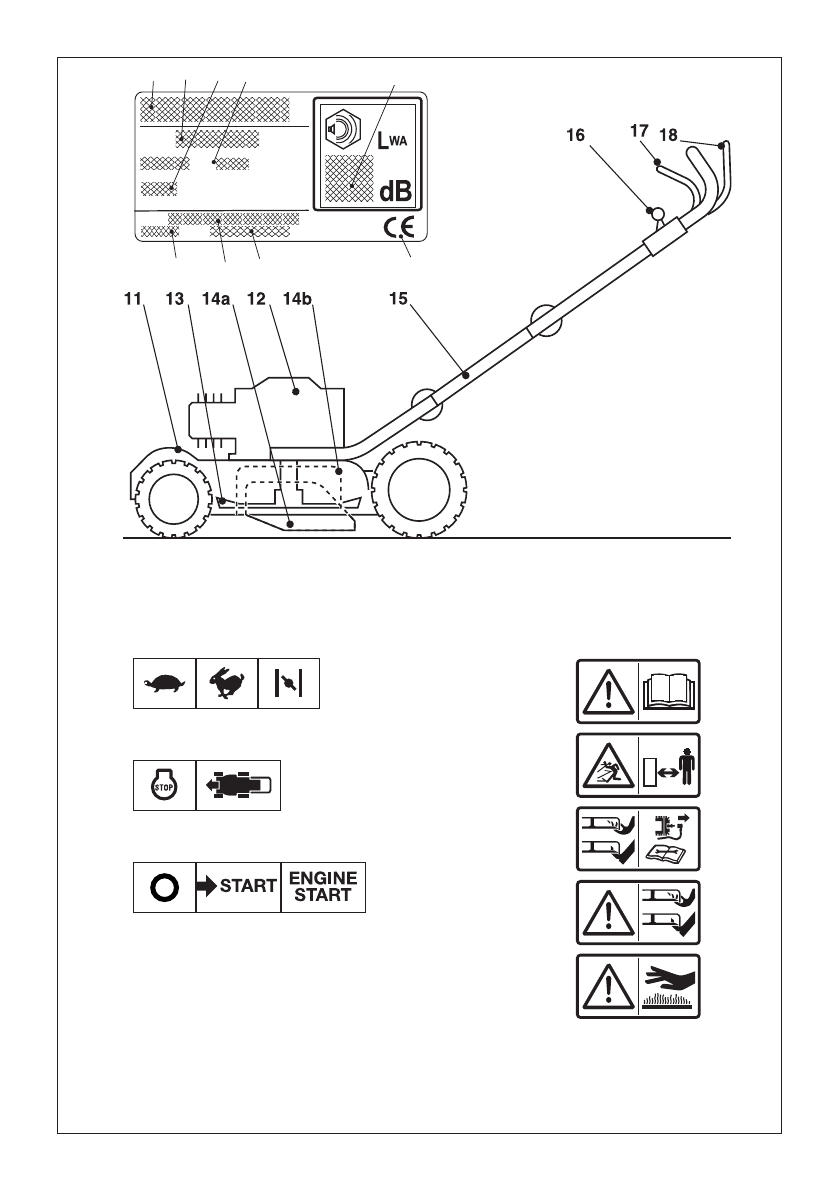 $L_{WA}$
dB
CE
16
17
18
11
13
14a
12
14b
15
STOP
START
ENGINE START