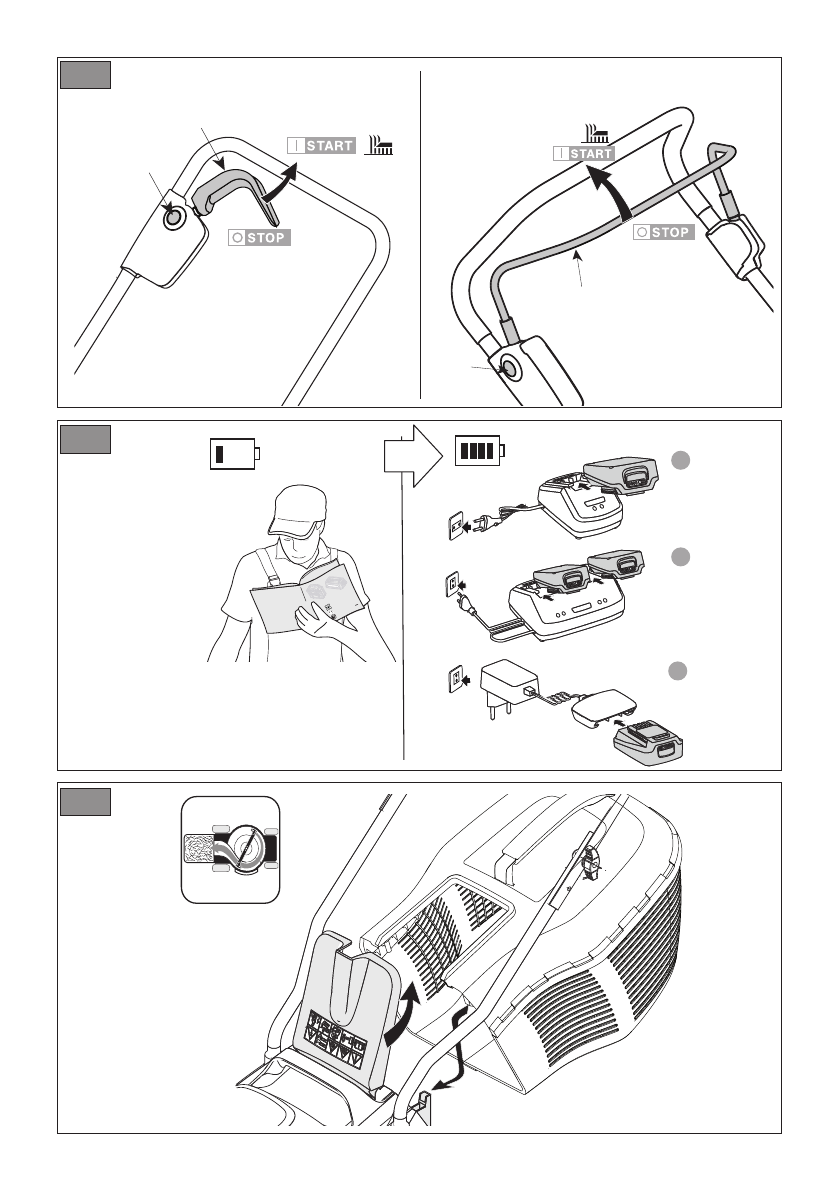 I START

O STOP

I START

O STOP