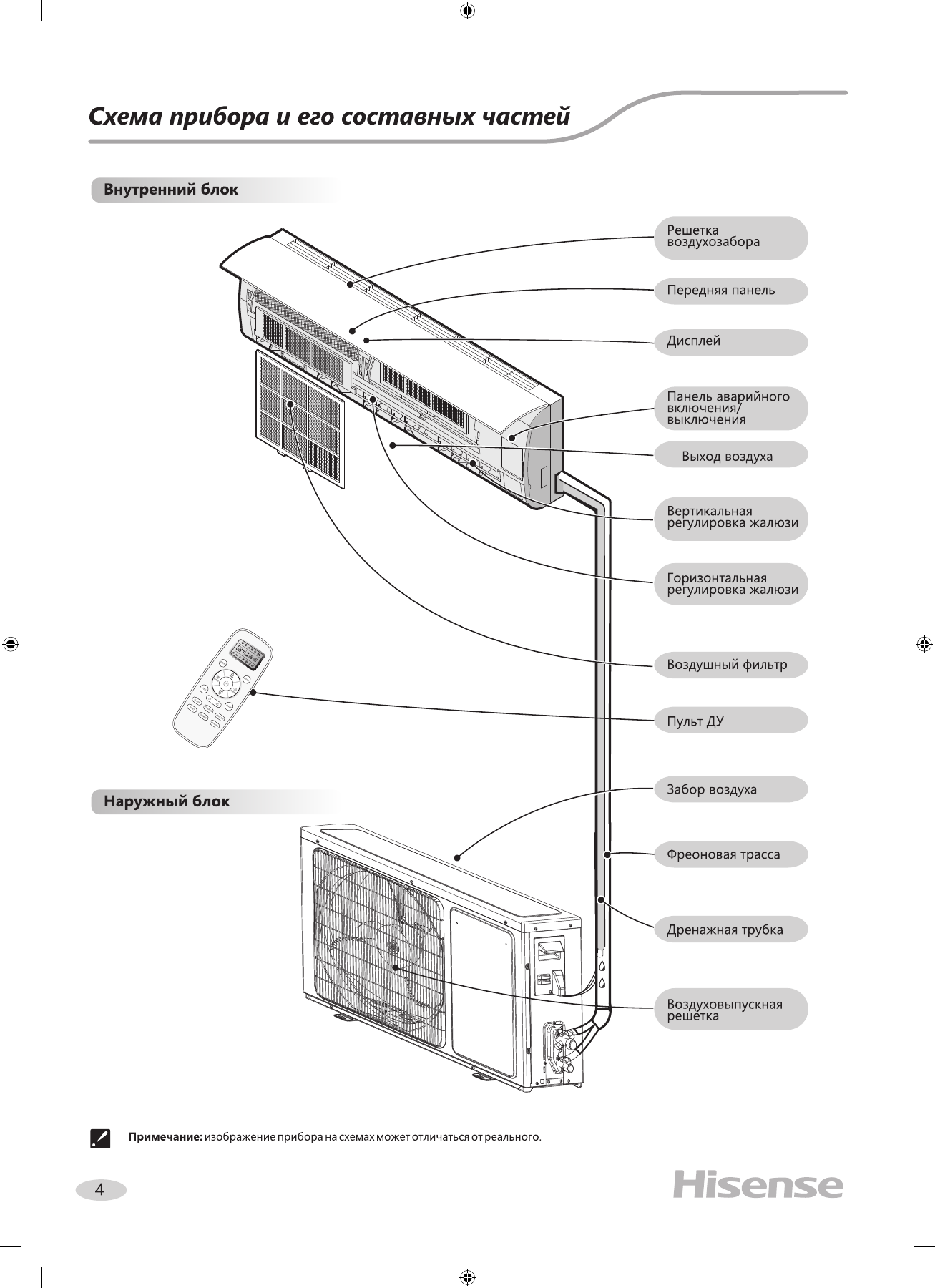 Схема прибора и его составных частей

Внутренний блок

Решетка воздухозабора

Передняя панель

Дисплей

Панель аварийного включения/ выключения

Выход воздуха

Вертикальная регулировка жалюзи

Горизонтальная регулировка жалюзи

Воздушный фильтр

Пульт ДУ

Наружный блок

Забор воздуха

Фреоновая трасса

Дренажная трубка

Воздуховыпускная решетка

Примечание: изображение прибора на схемах может отличаться от реального.

4

Hisense