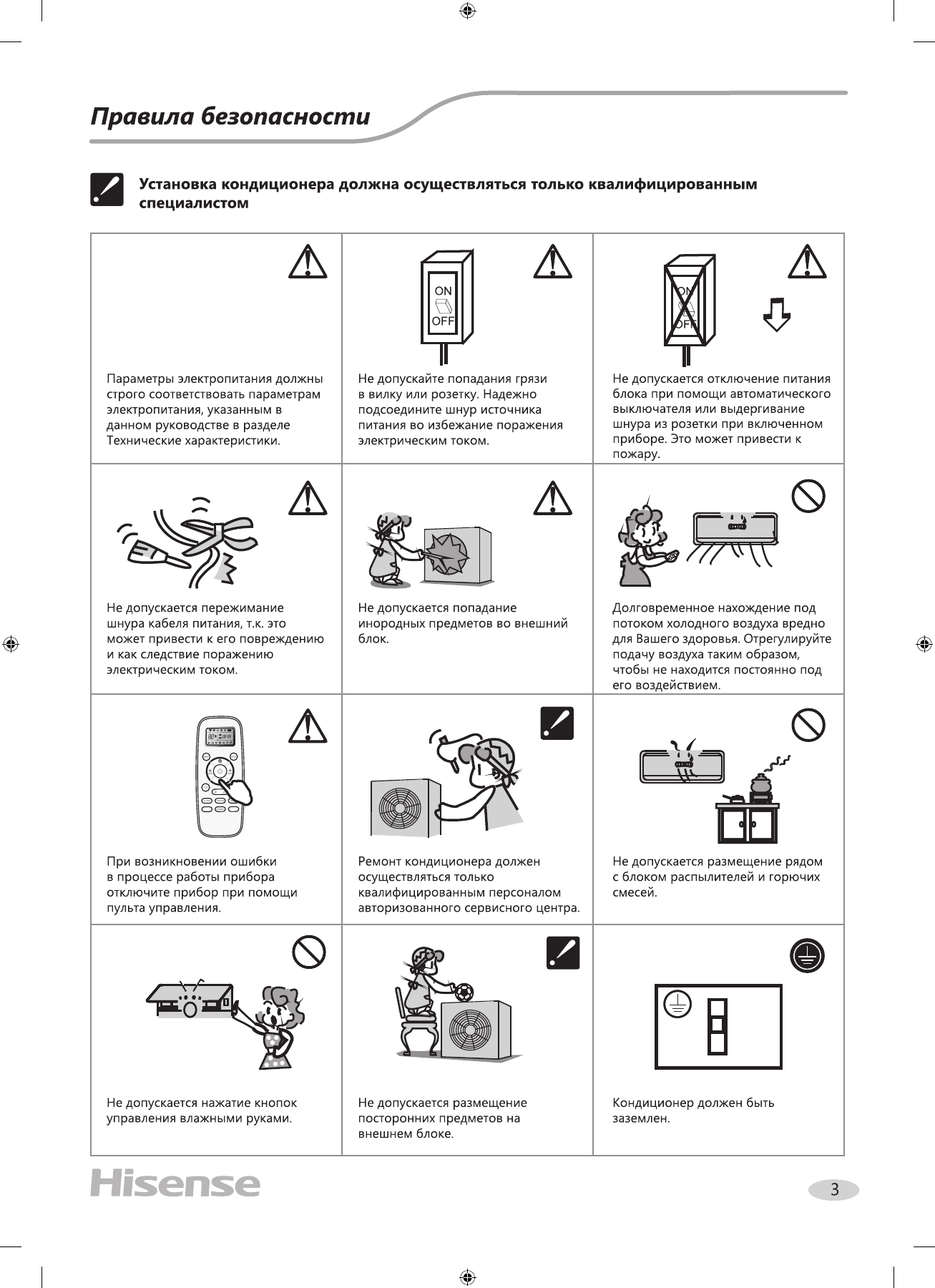 Правила безопасности

Установка кондиционера должна осуществляться только квалифицированным специалистом

| | | |
|---|---|---|
| Параметры электропитания должны строго соответствовать параметрам электропитания, указанным в данном руководстве в разделе Технические характеристики. | ON OFF Не допускайте попадания грязи в вилку или розетку. Надежно подсоедините шнур источника питания во избежание поражения электрическим током. | ON OFF Не допускается отключение питания блока при помощи автоматического выключателя или выдергивание шнура из розетки при включенном приборе. Это может привести к пожару. |
| Не допускается пережимание шнура кабеля питания, т.к. это может привести к его повреждению и как следствие поражению электрическим током. | Не допускается попадание инородных предметов во внешний блок. | Долговременное нахождение под потоком холодного воздуха вредно для Вашего здоровья. Отрегулируйте подачу воздуха таким образом, чтобы не находится постоянно под его воздействием. |
| При возникновении ошибки в процессе работы прибора отключите прибор при помощи пульта управления. | Ремонт кондиционера должен осуществляться только квалифицированным персоналом авторизованного сервисного центра. | Не допускается размещение рядом с блоком распылителей и горючих смесей. |
| Не допускается нажатие кнопок управления влажными руками. | Не допускается размещение посторонних предметов на внешнем блоке. | Кондиционер должен быть заземлен. |

Hisense

3