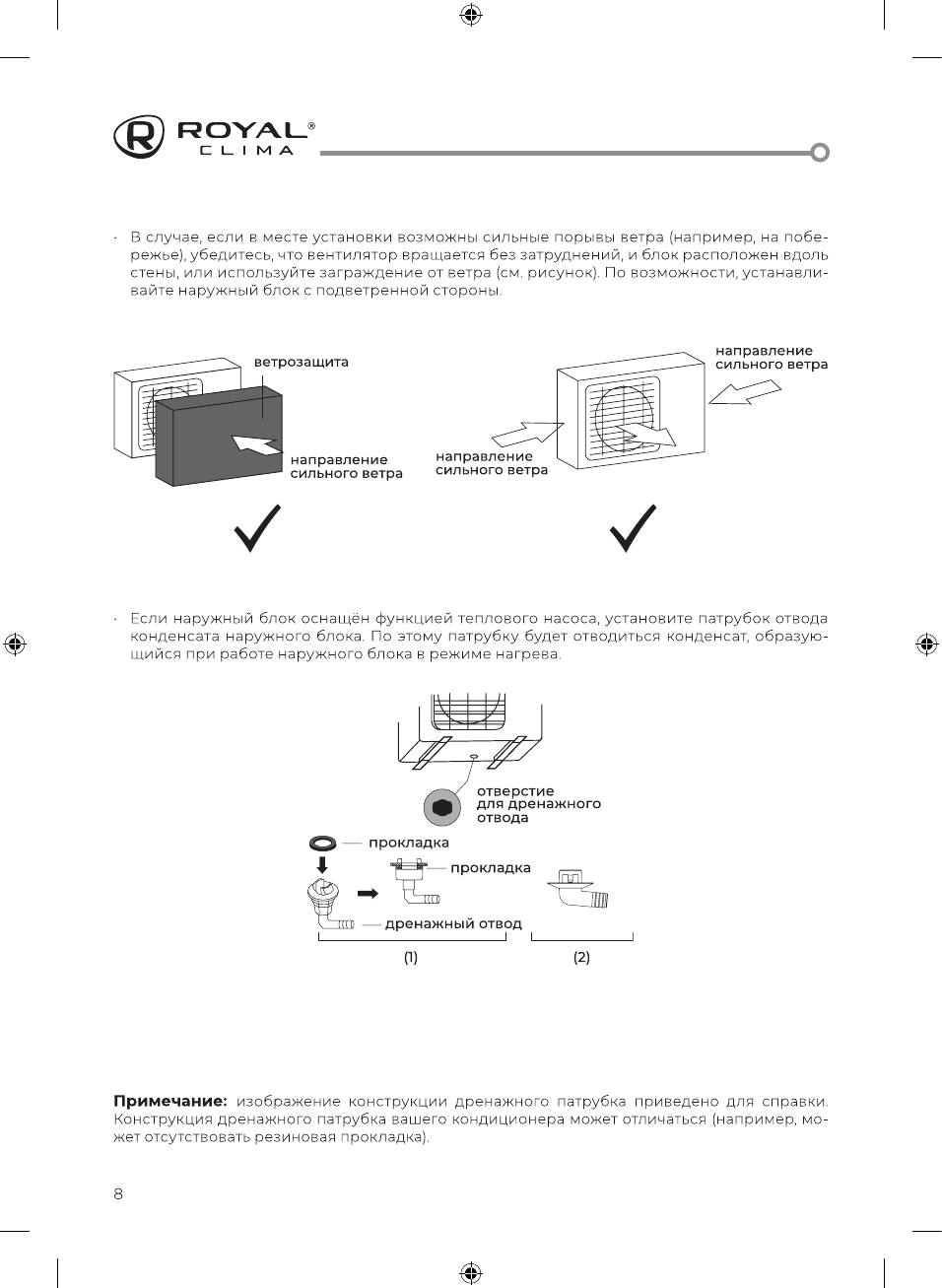 ROYAL®
CLIMA

· В случае, если в месте установки возможны сильные порывы ветра (например, на побережье), убедитесь, что вентилятор вращается без затруднений, и блок расположен вдоль стены, или используйте заграждение от ветра (см. рисунок). По возможности, устанавливайте наружный блок с подветренной стороны.

ветрозащита

направление сильного ветра

направление сильного ветра

направление сильного ветра

· Если наружный блок оснащён функцией теплового насоса, установите патрубок отвода конденсата наружного блока. По этому патрубку будет отводиться конденсат, образующийся при работе наружного блока в режиме нагрева.

отверстие для дренажного отвода

прокладка

прокладка

дренажный отвод

(1)

(2)

**Примечание:** изображение конструкции дренажного патрубка приведено для справки. Конструкция дренажного патрубка вашего кондиционера может отличаться (например, может отсутствовать резиновая прокладка).

8