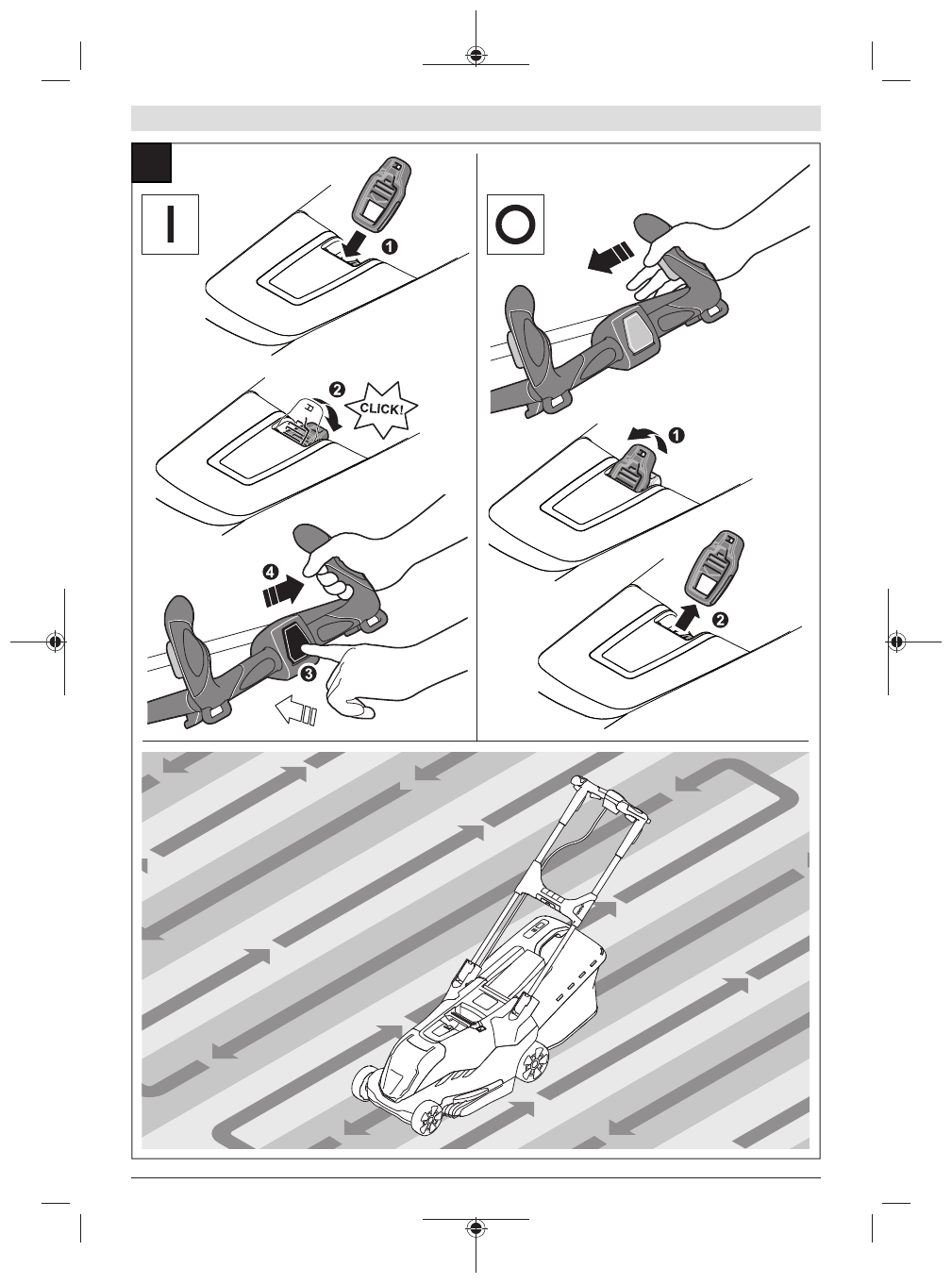 I

1

2

CLICK!

4

3

O

1

2