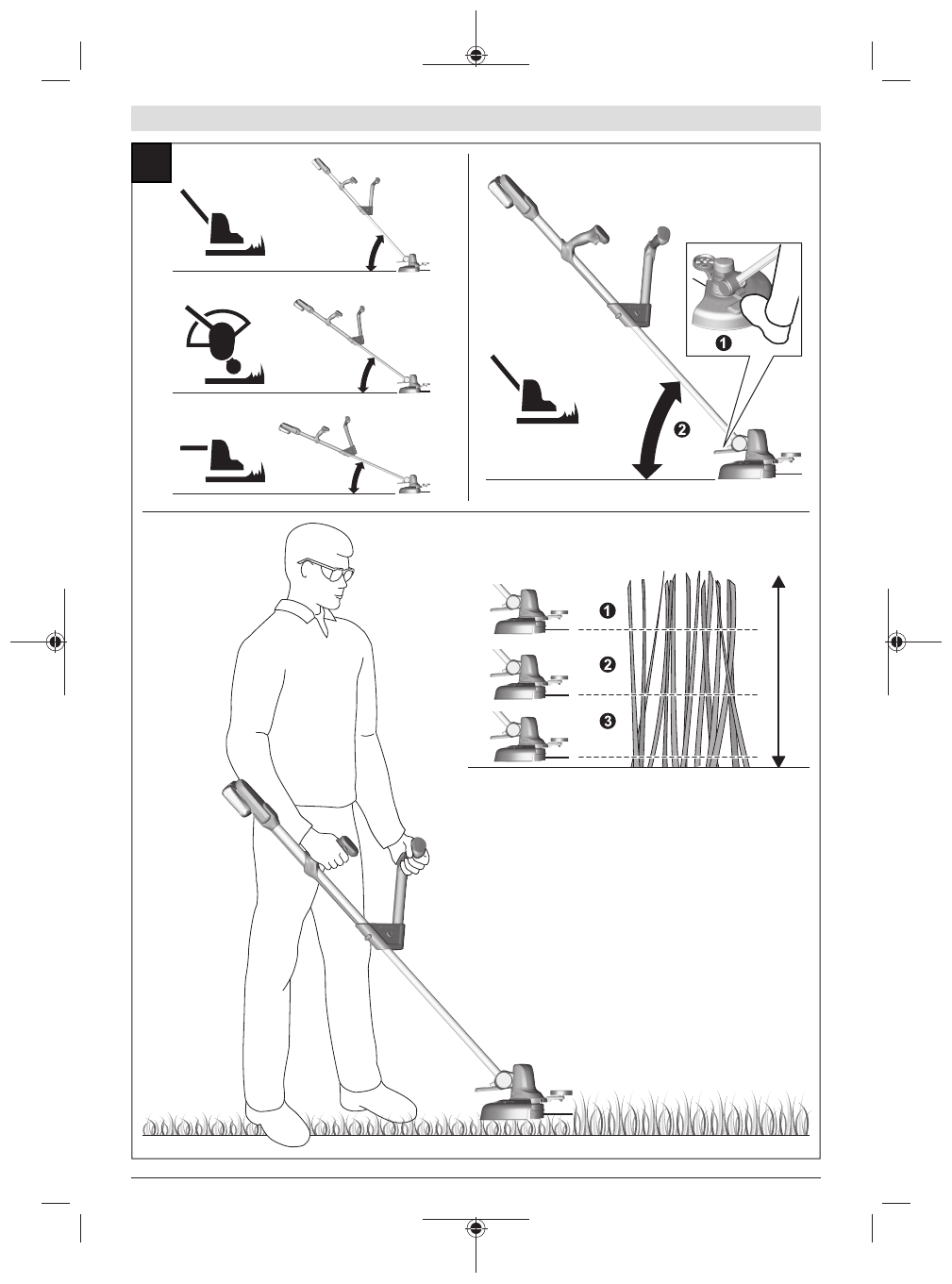 1

2

1

2

3