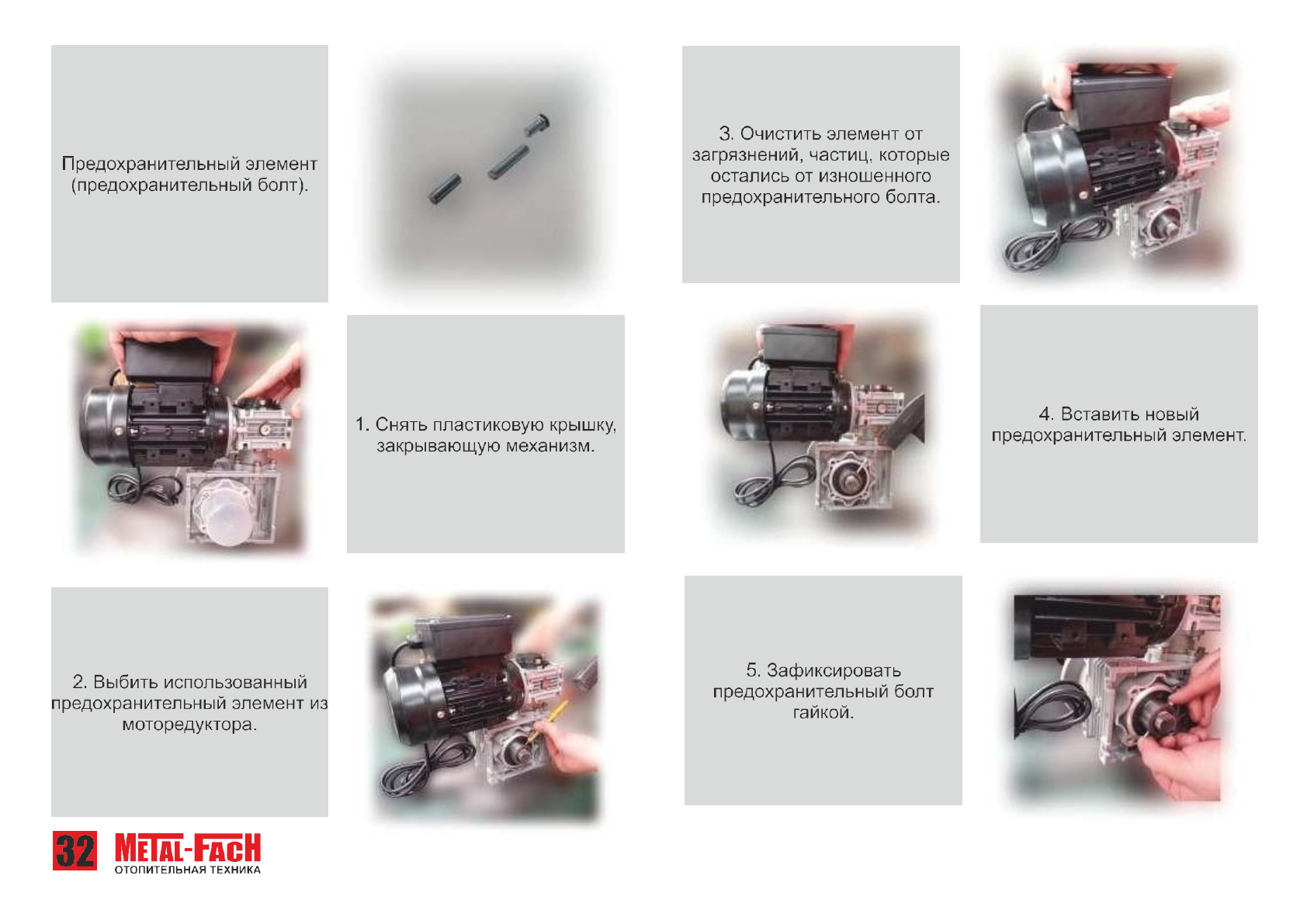 Предохранительный элемент (предохранительный болт).

1. Снять пластиковую крышку, закрывающую механизм.

2. Выбить использованный предохранительный элемент из моторедуктора.

3. Очистить элемент от загрязнений, частиц, которые остались от изношенного предохранительного болта.

4. Вставить новый предохранительный элемент.

5. Зафиксировать предохранительный болт гайкой.

32 METAL-FACH ОТОПИТЕЛЬНАЯ ТЕХНИКА