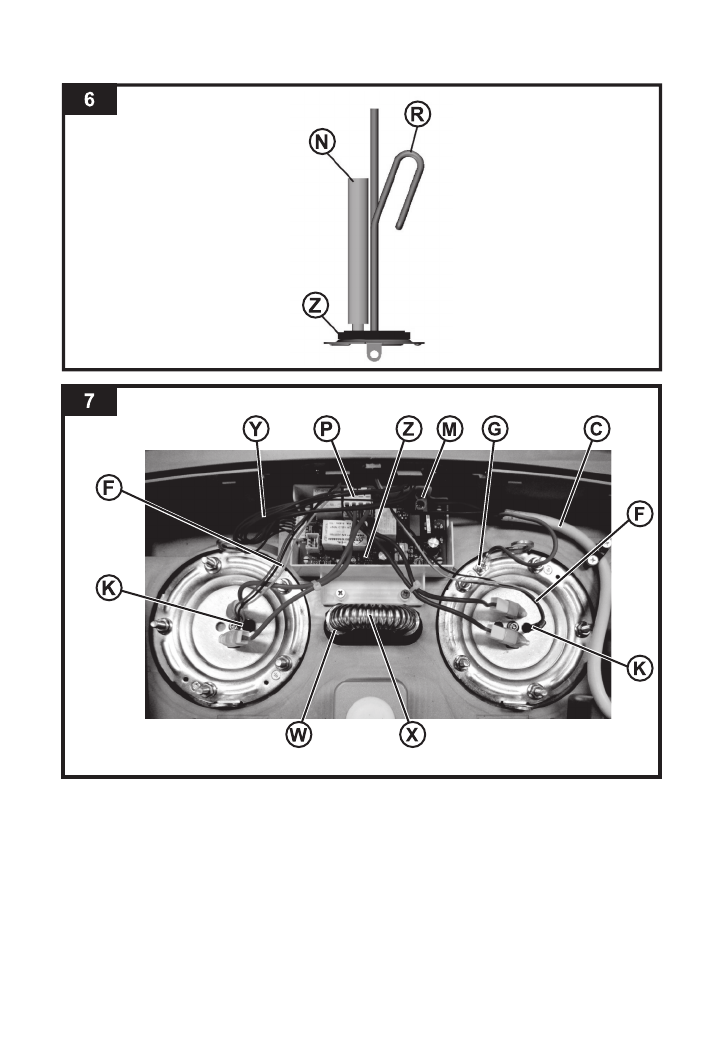 6

R
N
Z

7

Y P Z M G C
F
F
K
K
W X