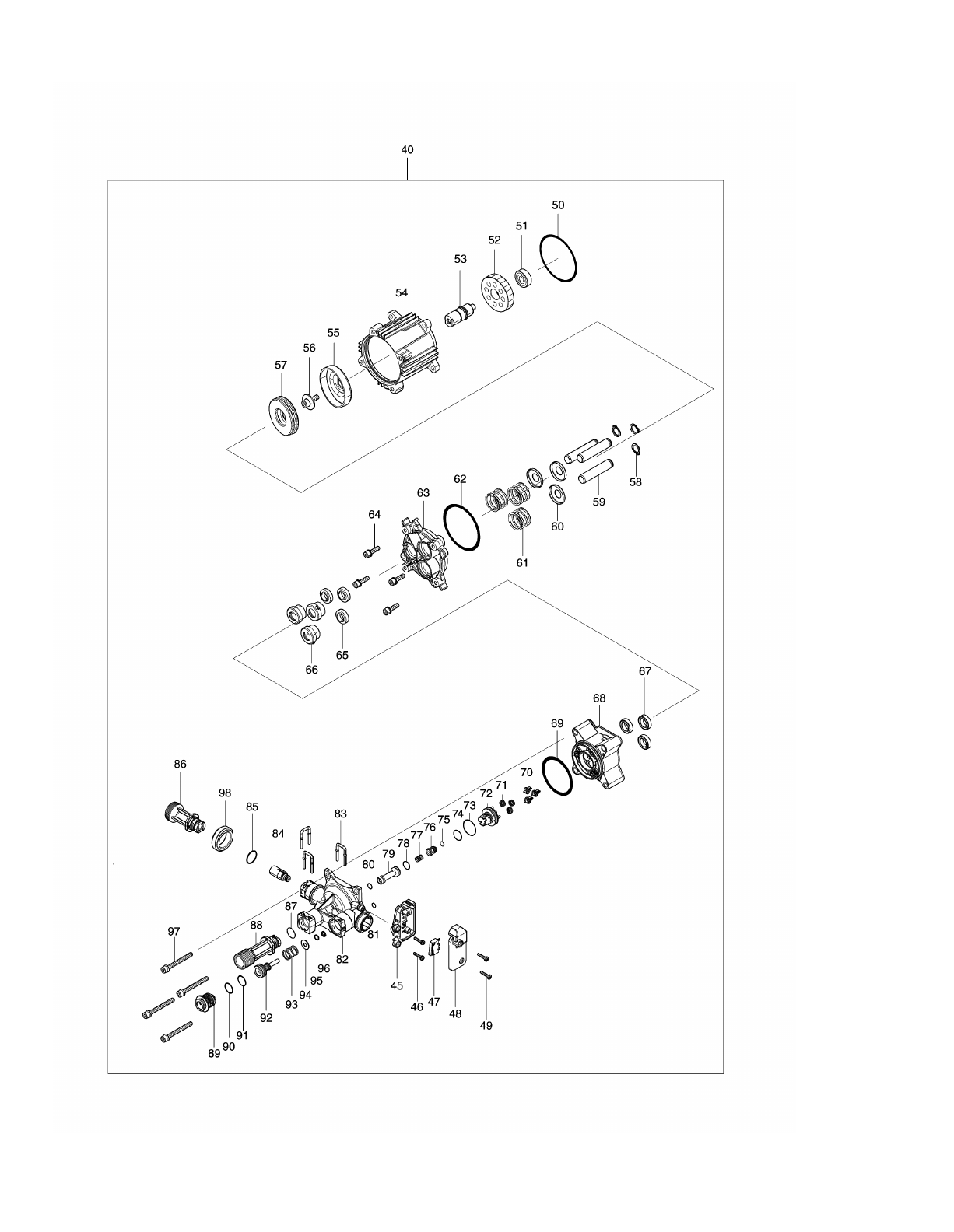 40
50
51
52
53
54
55
56
57
58
59
60
61
62
63
64
65
66
67
68
69
70
71
72
73
74
75
76
77
78
79
80
81
82
83
84
85
86
98
87
88
97
96
95
94
93
92
91
90
89
45
46
47
48
49